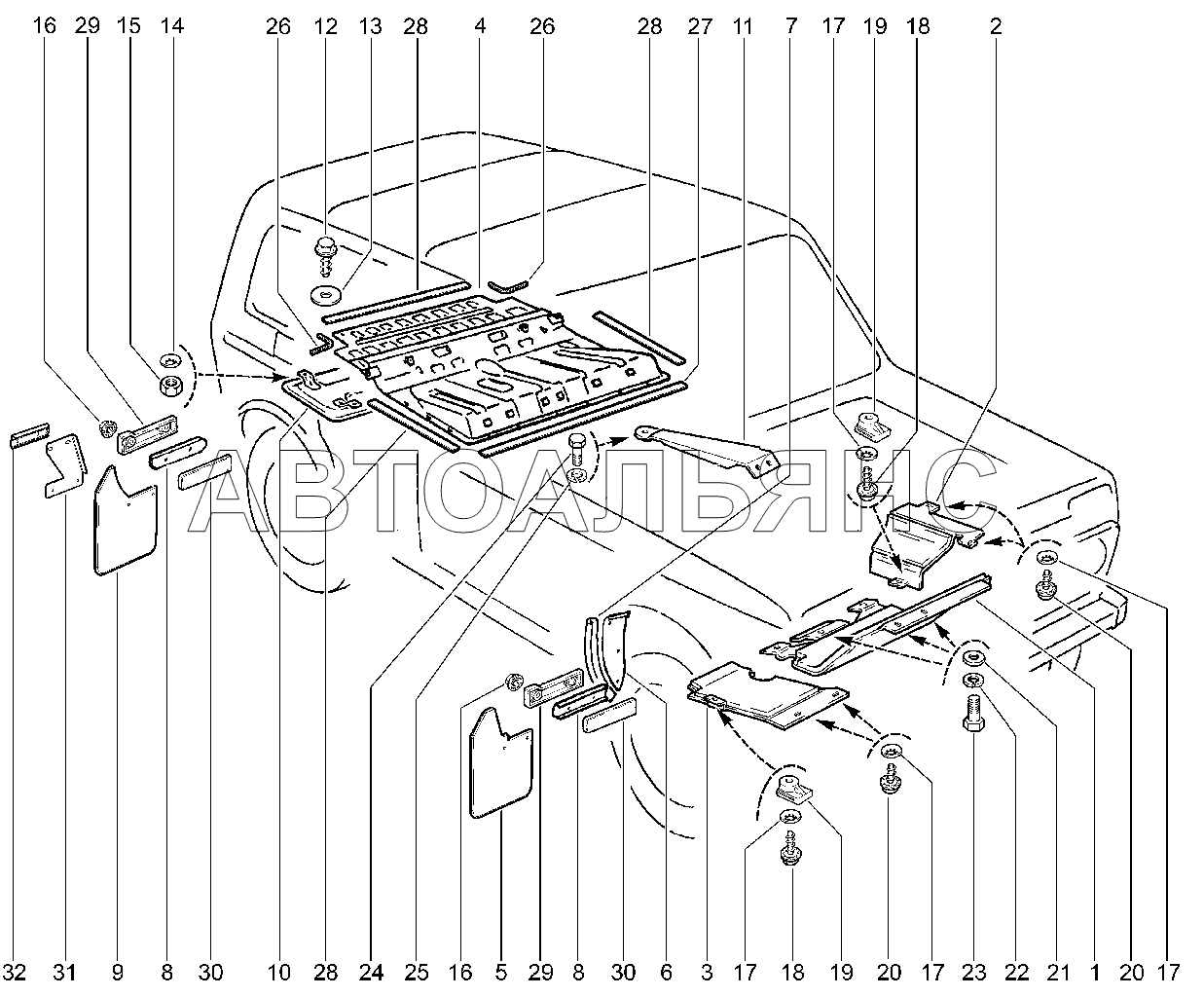 16 29 15 14 26 12 13 28 4 26 28 27 11 7 17 19 18 2

АВТОАЛЬЯНС

32 31 9 8 30 10 28 24 25 16 5 29 8 30 6 3 17 18 19 20 17 23 22 21 1 20 17