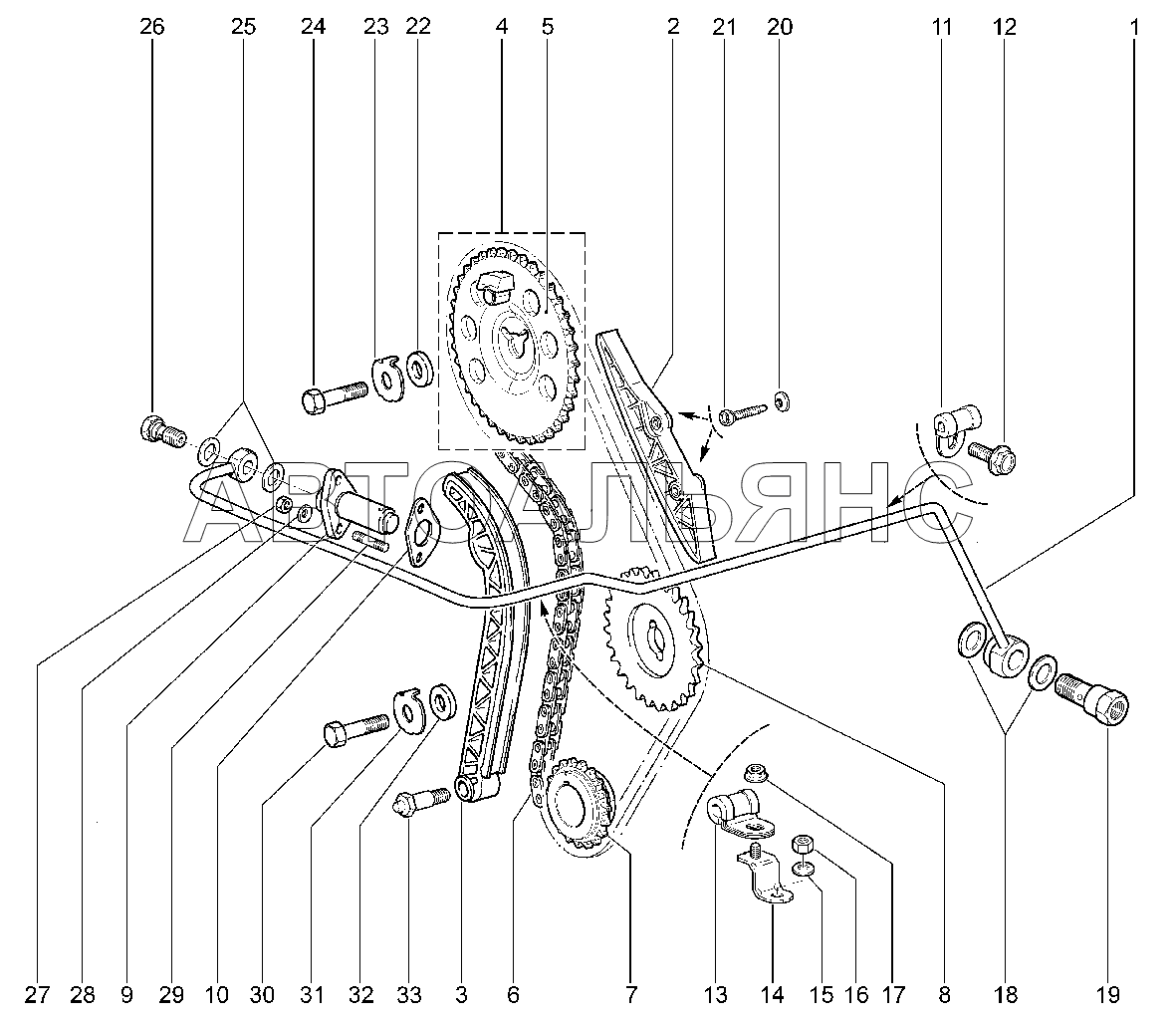 26 25 24 23 22 4 5 2 21 20 11 12 1

АВТОАЛЬЯНС

27 28 9 29 10 30 31 32 33 3 6 7 13 14 15 16 17 8 18 19