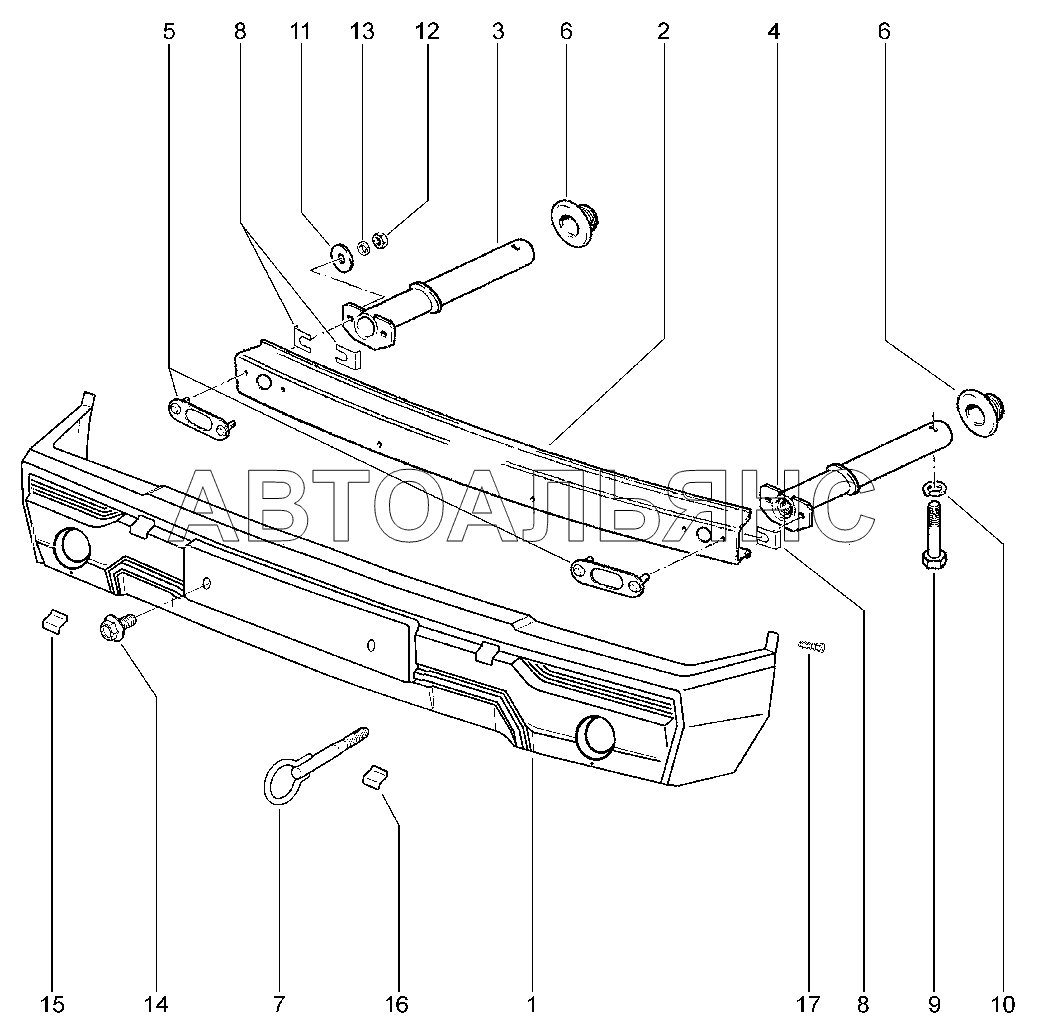 5 8 11 13 12 3 6 2 4 6

АВТОАЛЬЯНС

15 14 7 16 1 17 8 9 10