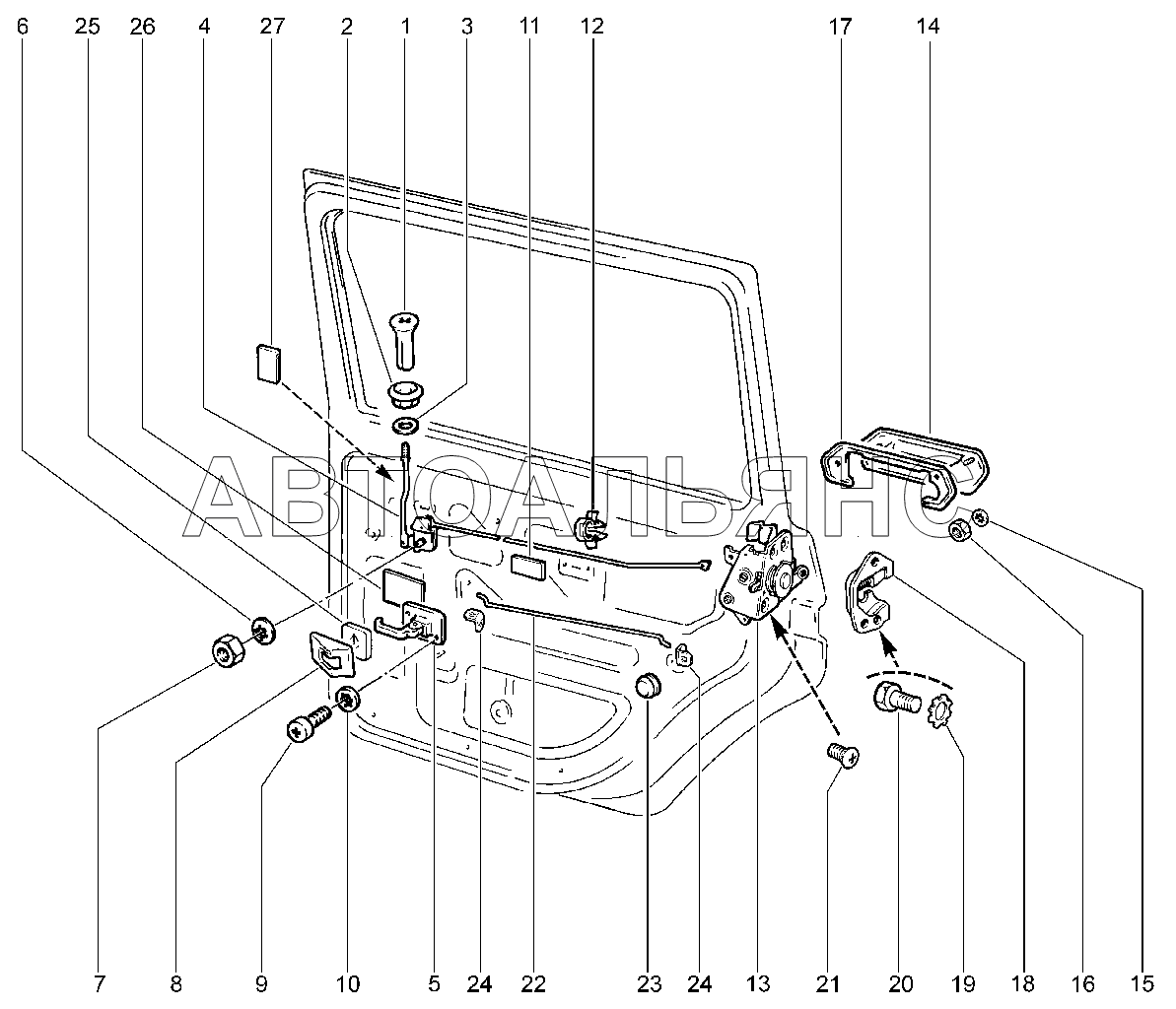 6 25 26 4 27 2 1 3 11 12 17 14

АВТОАЛЬЯНС

7 8 9 10 5 24 22 23 24 13 21 20 19 18 16 15