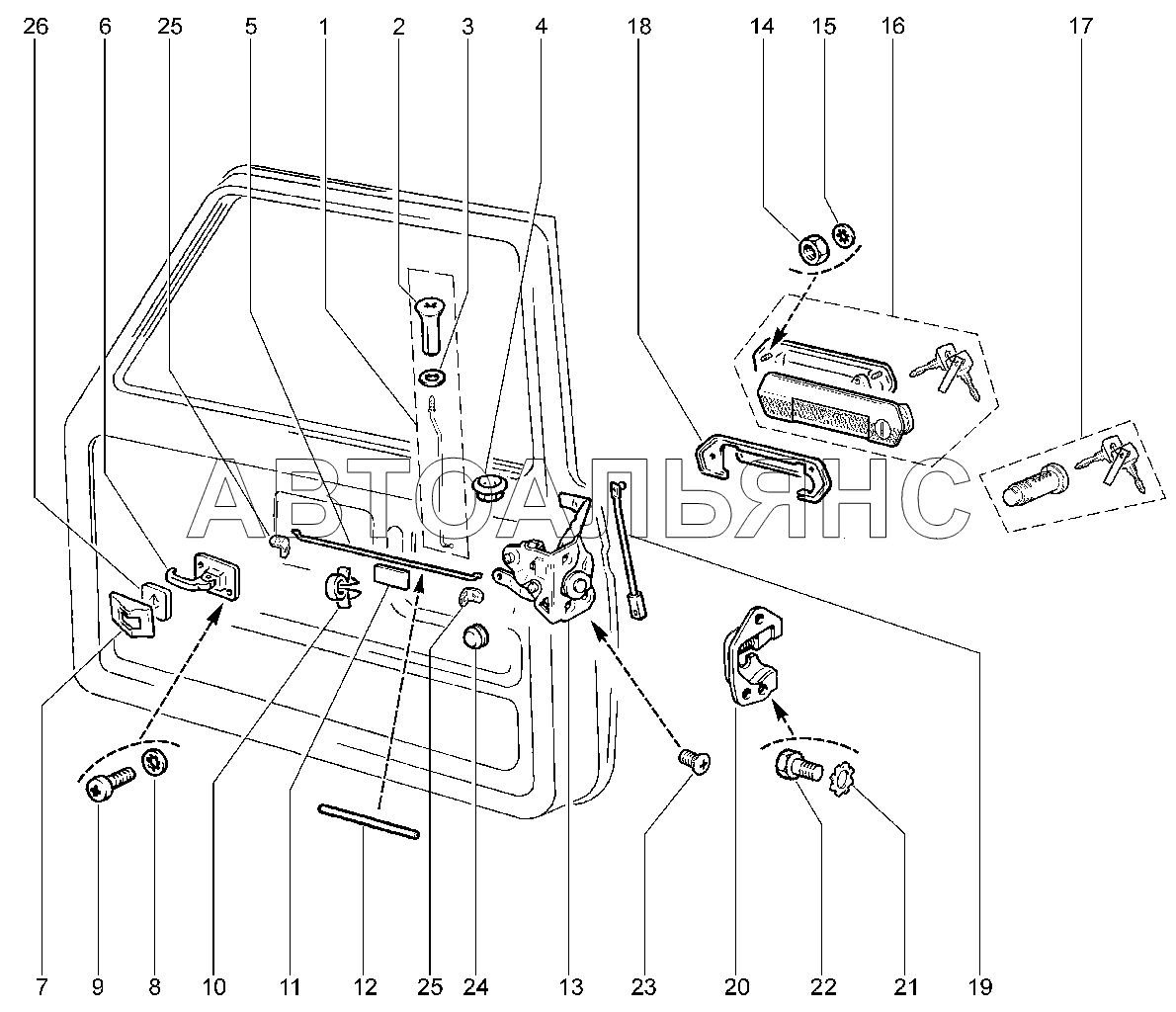 26 6 25 5 1 2 3 4 18 14 15 16 17

АВТОАЛЬЯНС

7 9 8 10 11 12 25 24 13 23 20 22 21 19