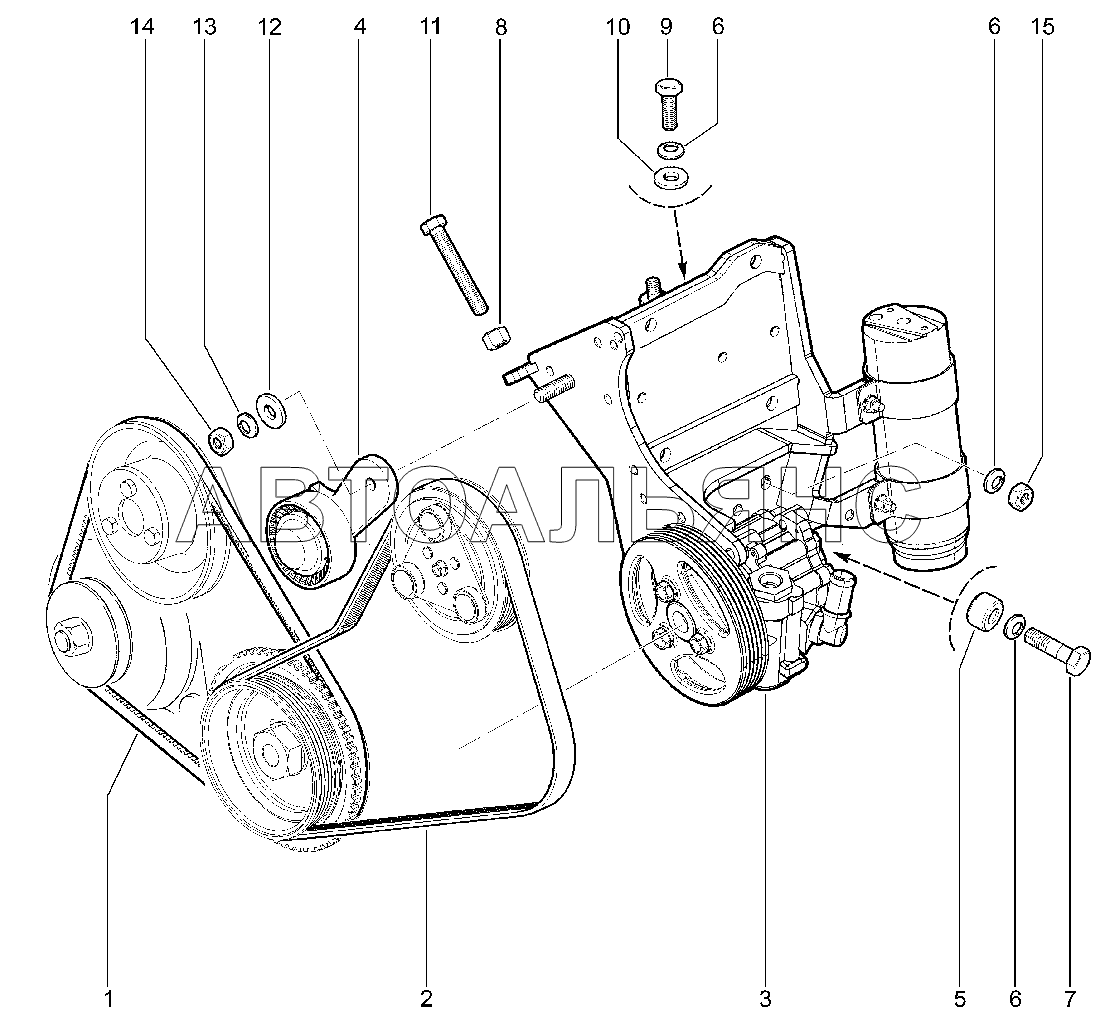 14 13 12 4 11 8 10 9 6 6 15

АВТОАЛЬЯНС

1 2 3 5 6 7