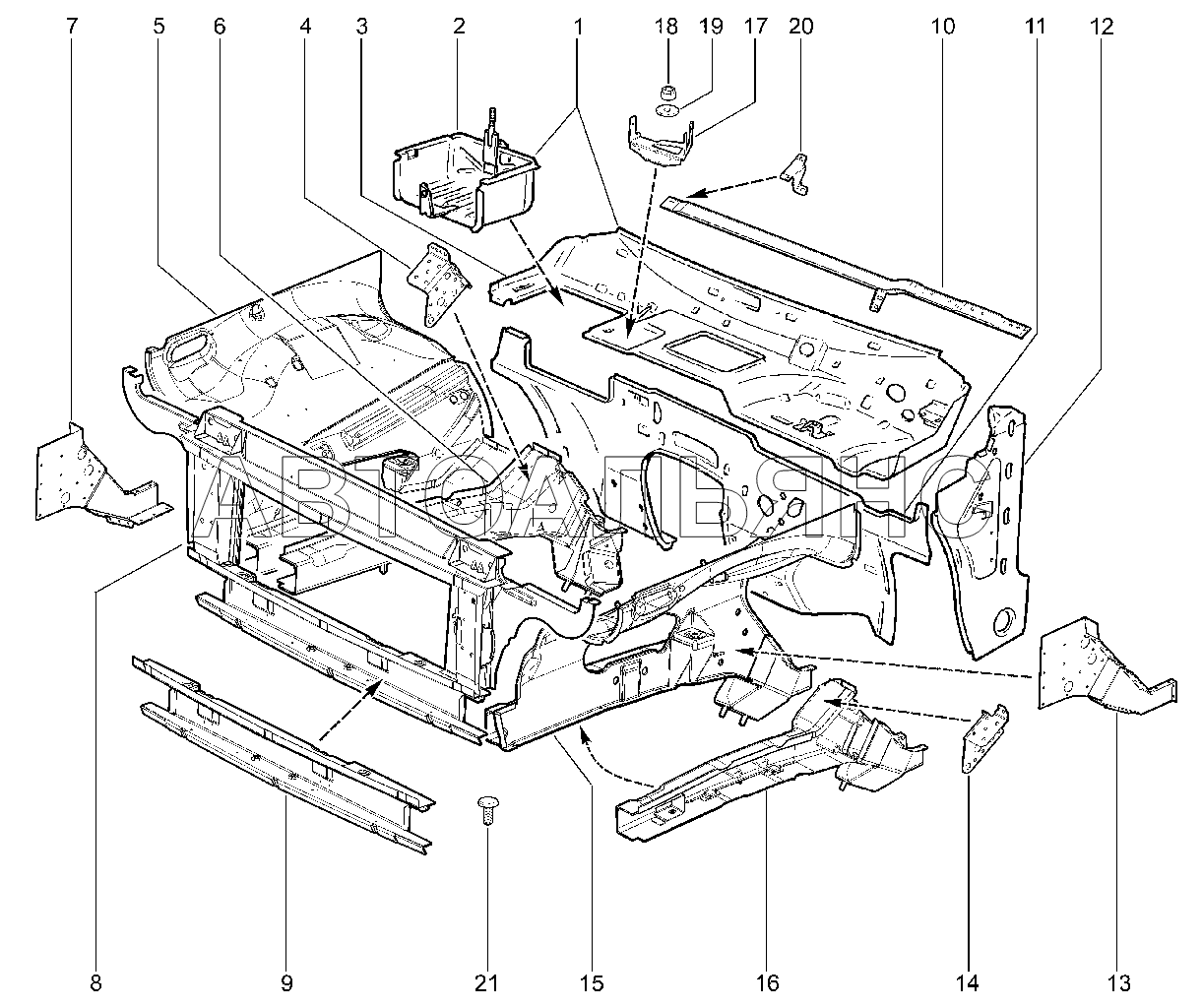 7 5 6 4 3 2 1 18 19 17 20 10 11 12

АВТОАЛЬЯНС

8 9 21 15 16 14 13