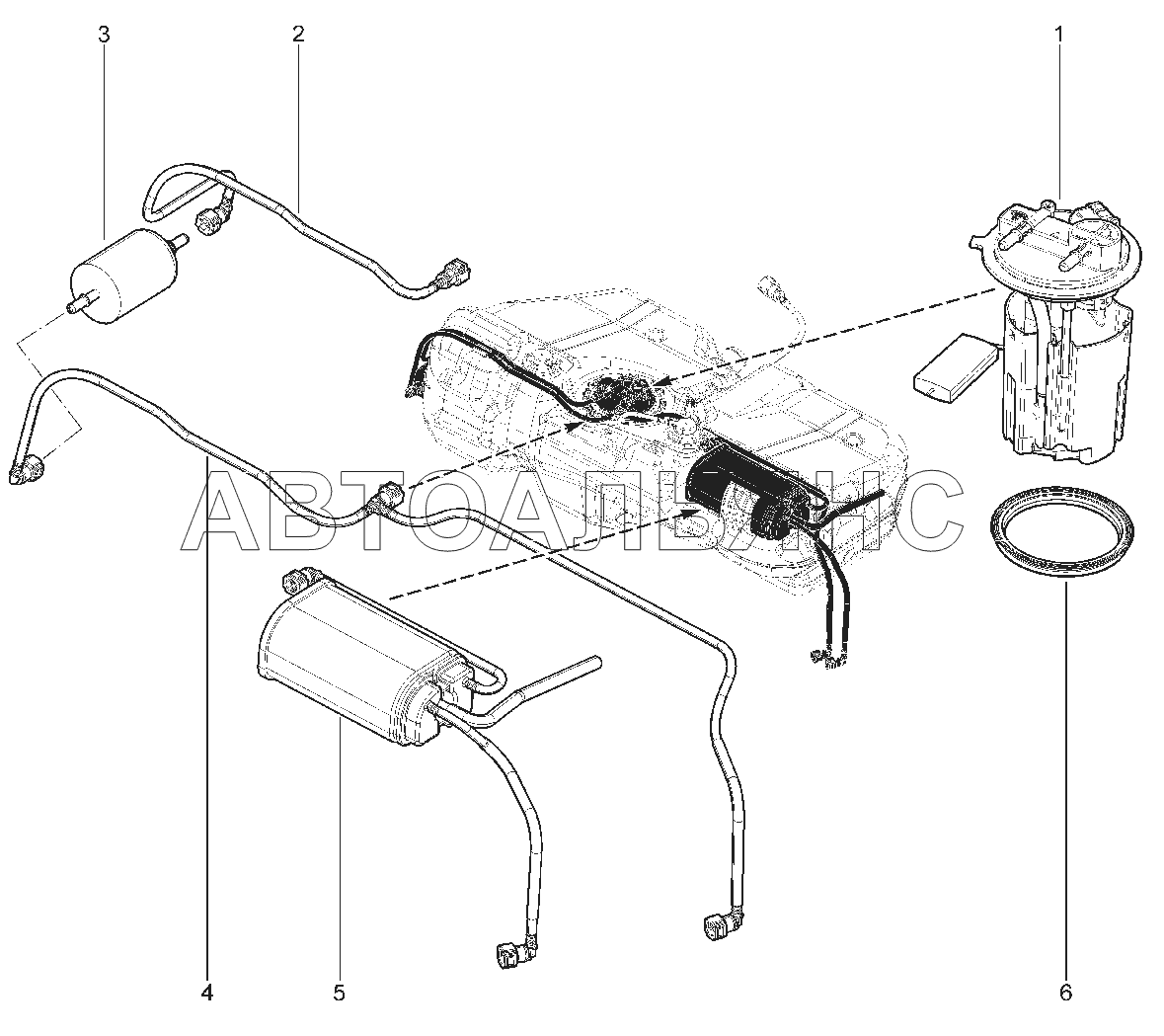 3
2
1
АВТОАЛЬЯНС
4
5
6