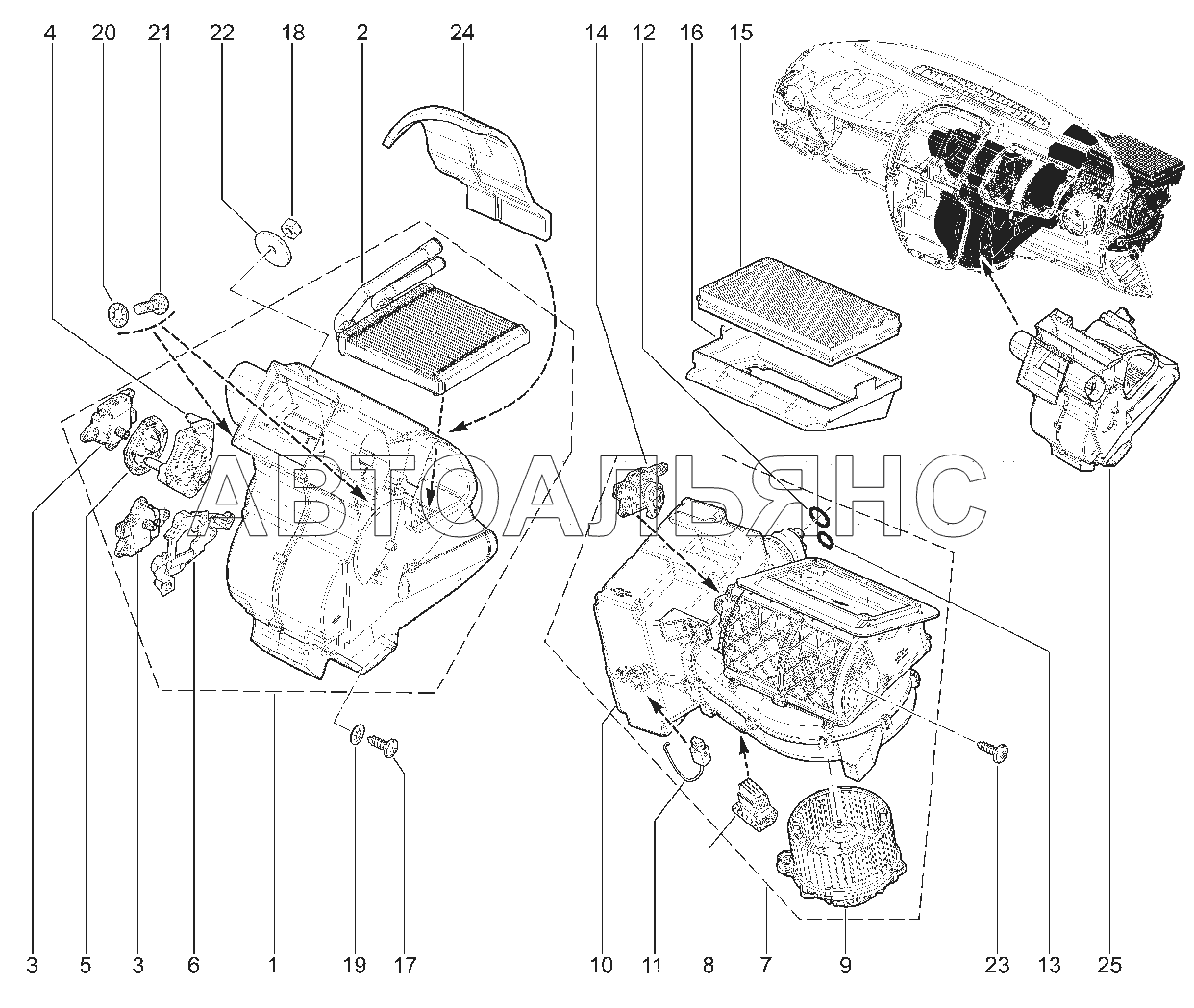 4 20 21 22 18 2 24 14 12 16 15

АВТОАЛЬЯНС

3 5 3 6 1 19 17 10 11 8 7 9 23 13 25