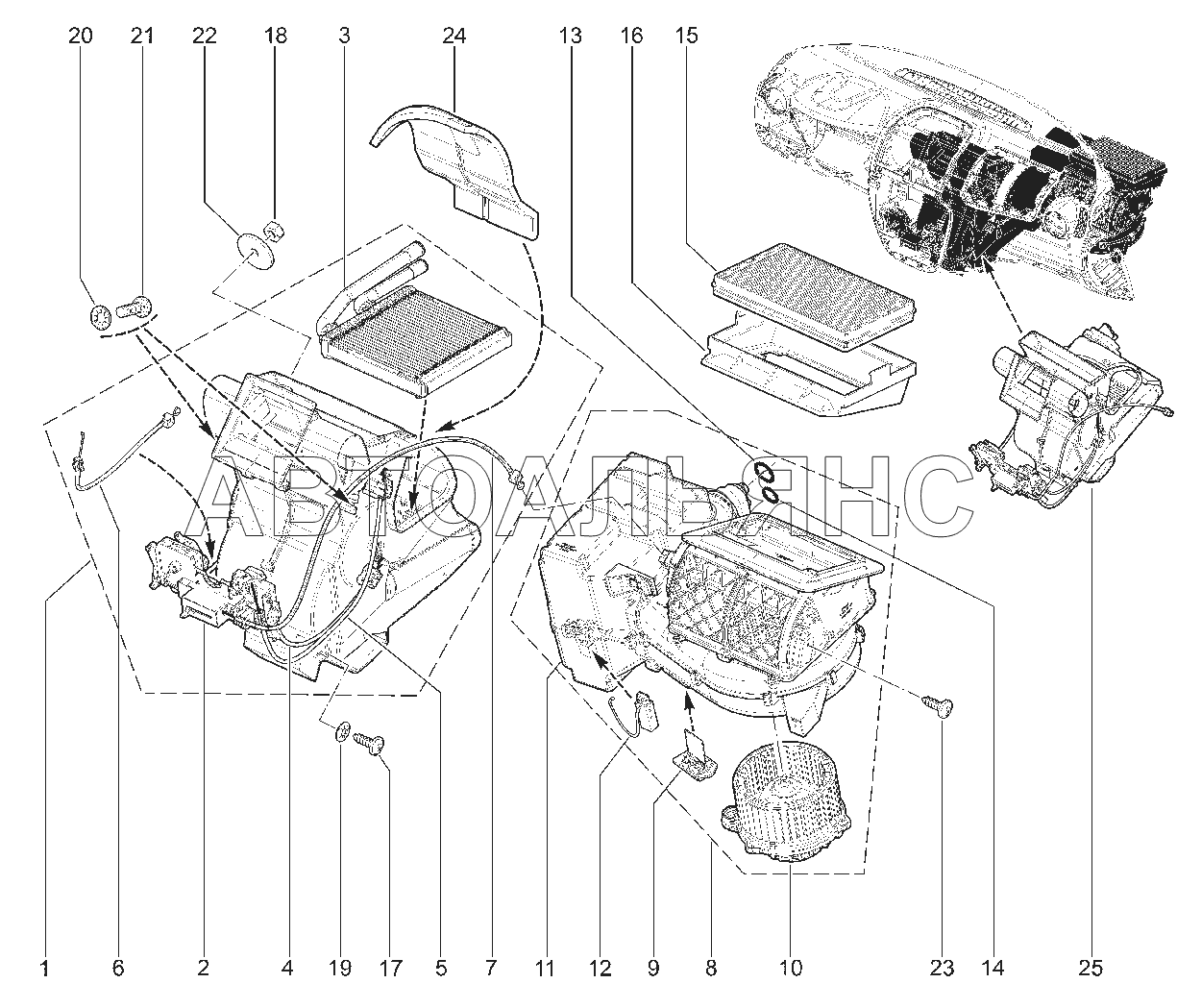 20 21 22 18 3 24 13 16 15

АВТОАЛЬЯНС

1 6 2 4 19 17 5 7 11 12 9 8 10 23 14 25