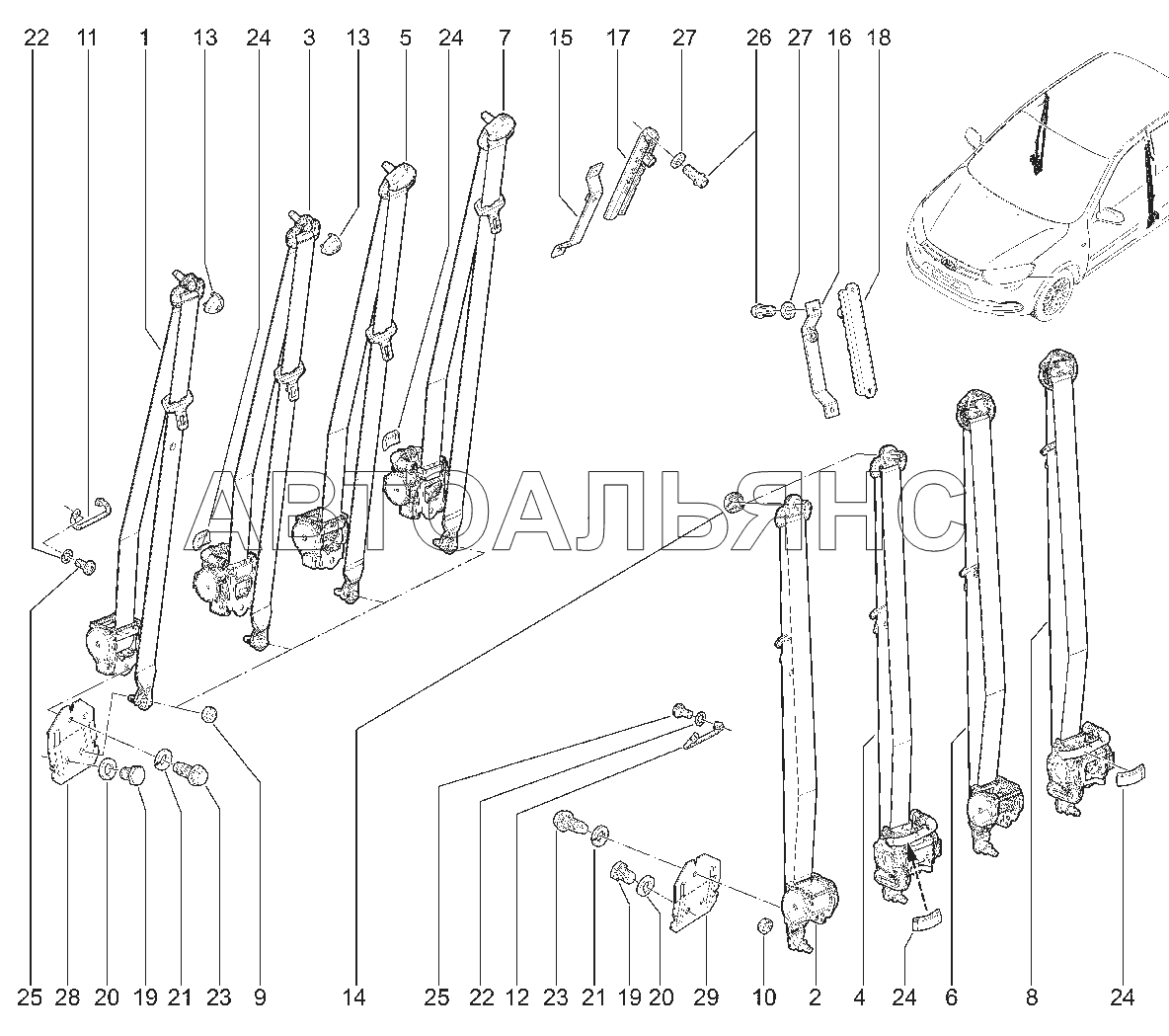 22 11 1 13 24 3 13 5 24 7 15 17 27 26 27 16 18

АВТОАЛЬЯНС

25 28 20 19 21 23 9 14 25 22 12 23 21 19 20 29 10 2 4 24 6 8 24