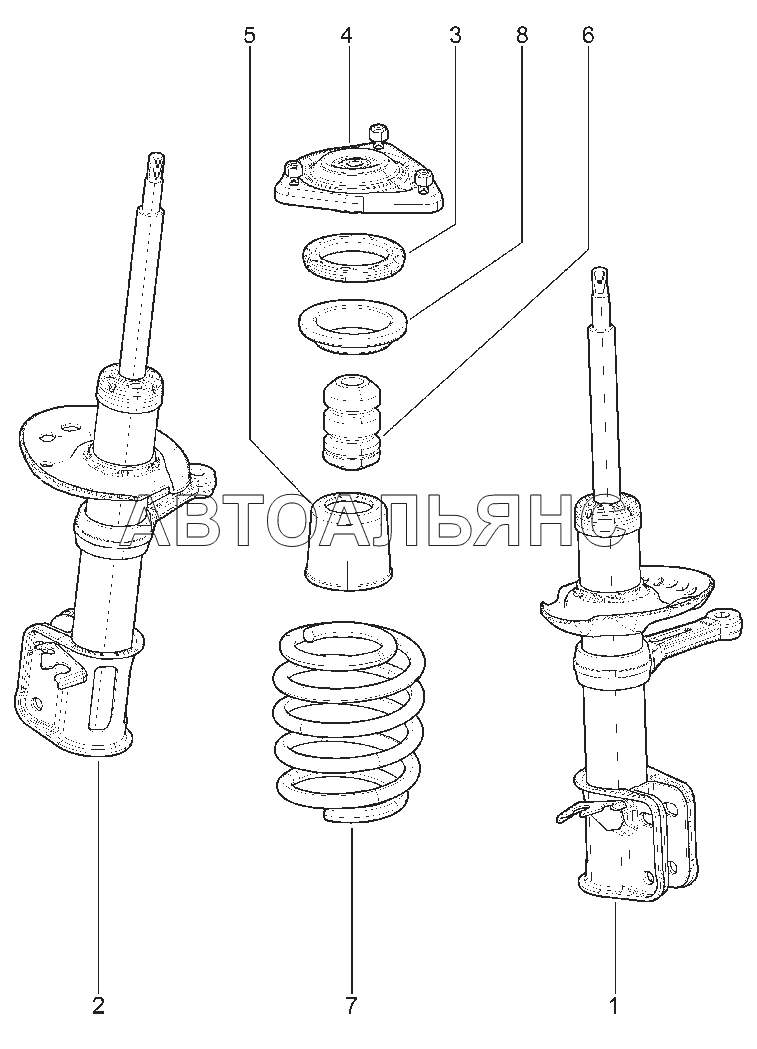 5
4
3
8
6
АВТОАЛЬЯНС
2
7
1