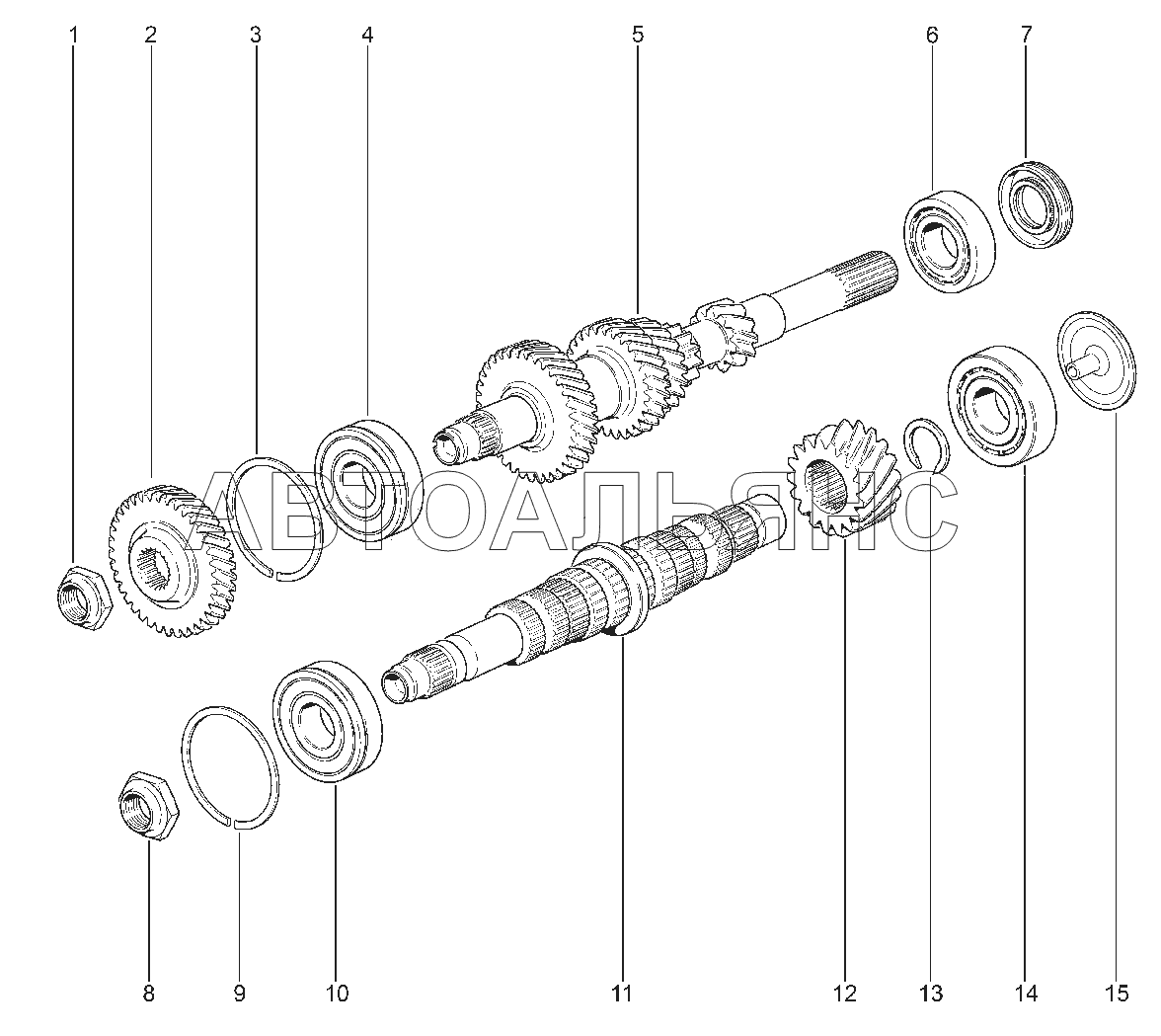 1
2
3
4
5
6
7
АВТОАЛЬЯНС
8
9
10
11
12
13
14
15