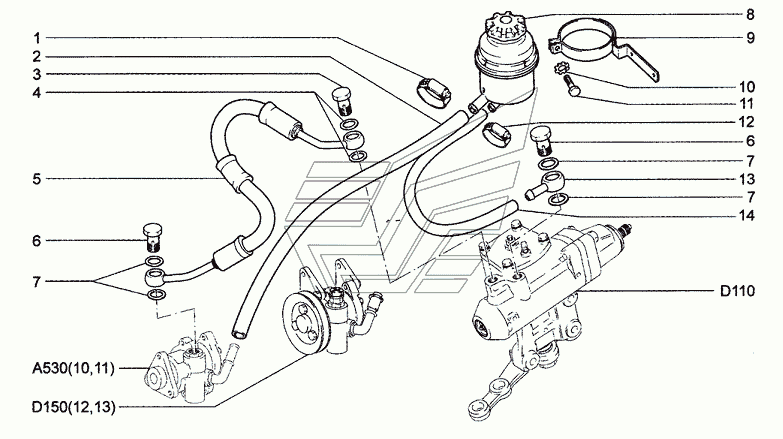 1
2
3
4
5
6
7
A530(10,11)
D150(12,13)
8
9
10
11
12
6
7
13
7
14
D110