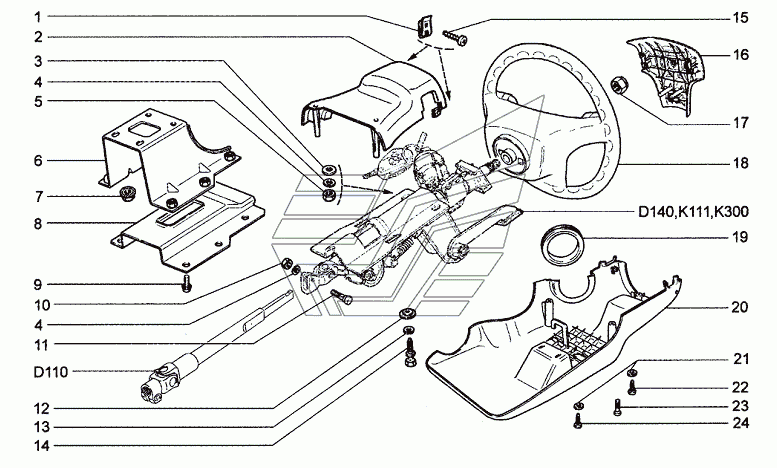 1
2
3
4
5
6
7
8
9
10
4
11
D110
12
13
14
15
16
17
18
D140,K111,K300
19
20
21
22
23
24