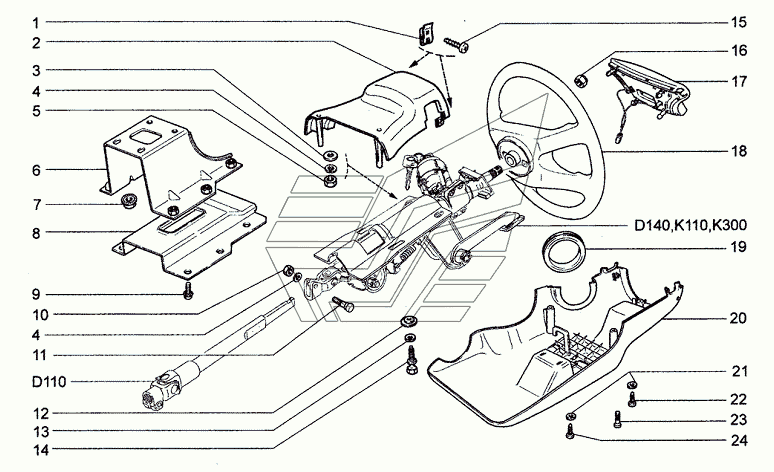 1
2
3
4
5
6
7
8
9
10
4
11
D110
12
13
14
15
16
17
18
D140,K110,K300
19
20
21
22
23
24