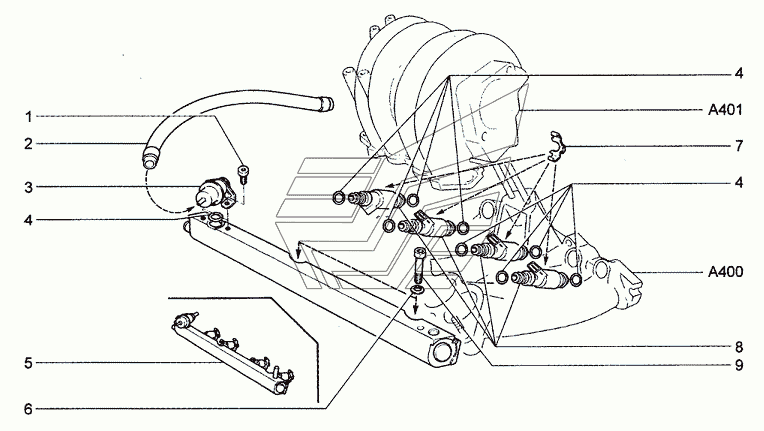 1
2
3
4
5
6
4
A401
7
4
A400
8
9