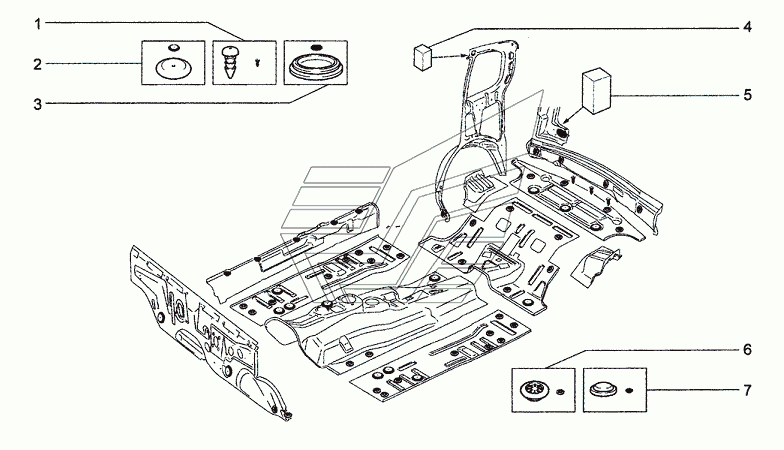 1
2
3
4
5
6
7