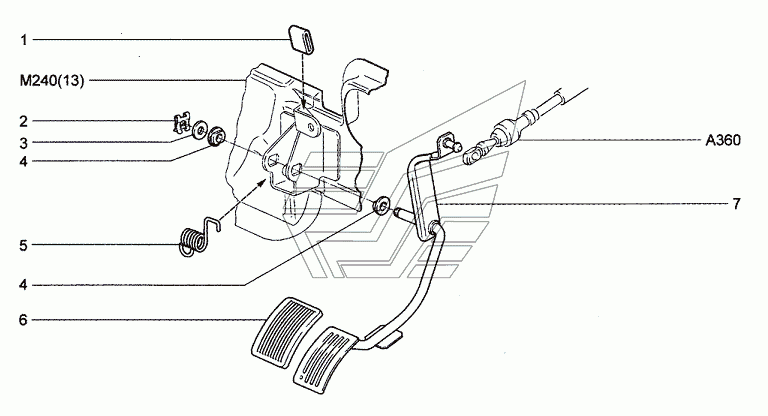 1

M240(13)

2

3

4

5

4

6

A360

7