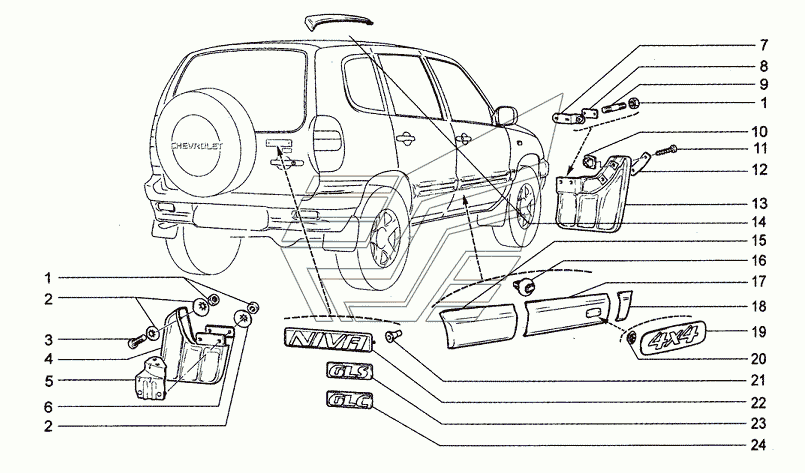 CHEVROLET

7
8
9
1
10
11
12
13
14
15
16
17
18
19
20
21
22
23
24

1
2
3
4
5
6
2

NIVA
GLS
GLC
4x4