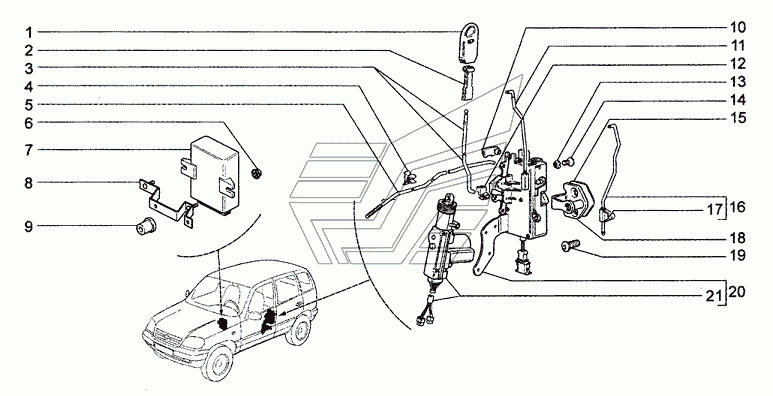 1
2
3
4
5
6
7
8
9
10
11
12
13
14
15
17
16
18
19
21
20