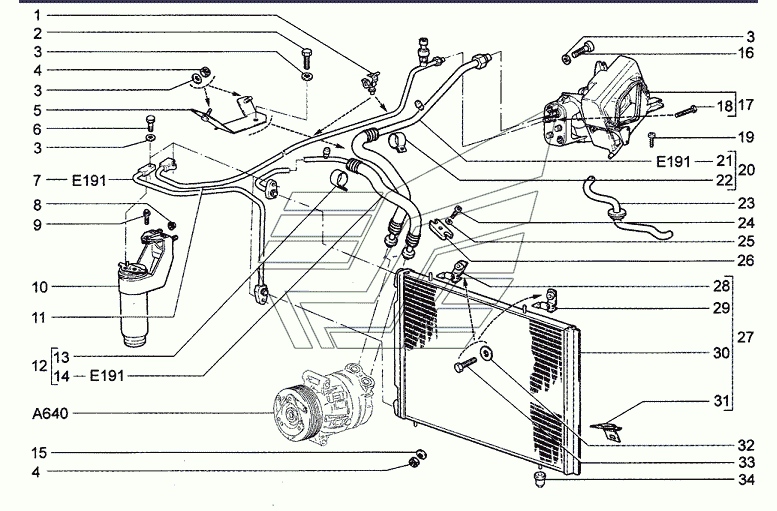 1
2
3
4
3
5
6
3
7 E191
8
9
10
11
12 13
14 E191
A640
15
4
3
16
18 17
19
E191 21
20
22
23
24
25
26
28
29
27
30
31
32
33
34