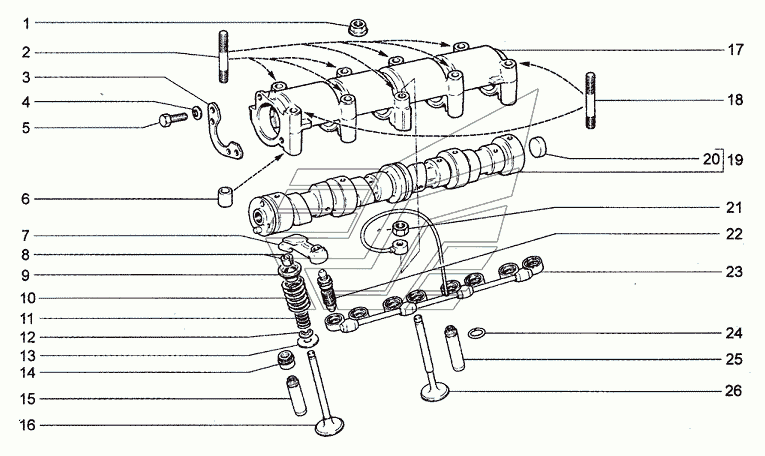 1
2
3
4
5
6
7
8
9
10
11
12
13
14
15
16
17
18
20
19
21
22
23
24
25
26