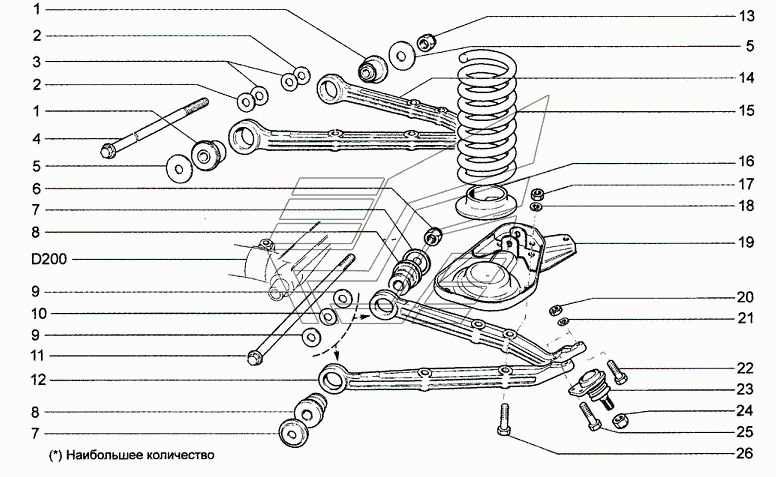 1
2
3
2
1
4
5
6
7
8
D200
9
10
9
11
12
8
7
13
5
14
15
16
17
18
19
20
21
22
23
24
25
26
(*) Наибольшее количество