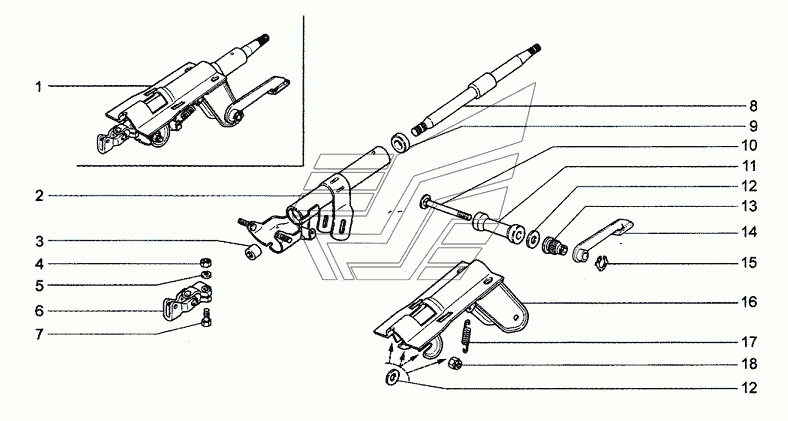 1
2
3
4
5
6
7
8
9
10
11
12
13
14
15
16
17
18
12