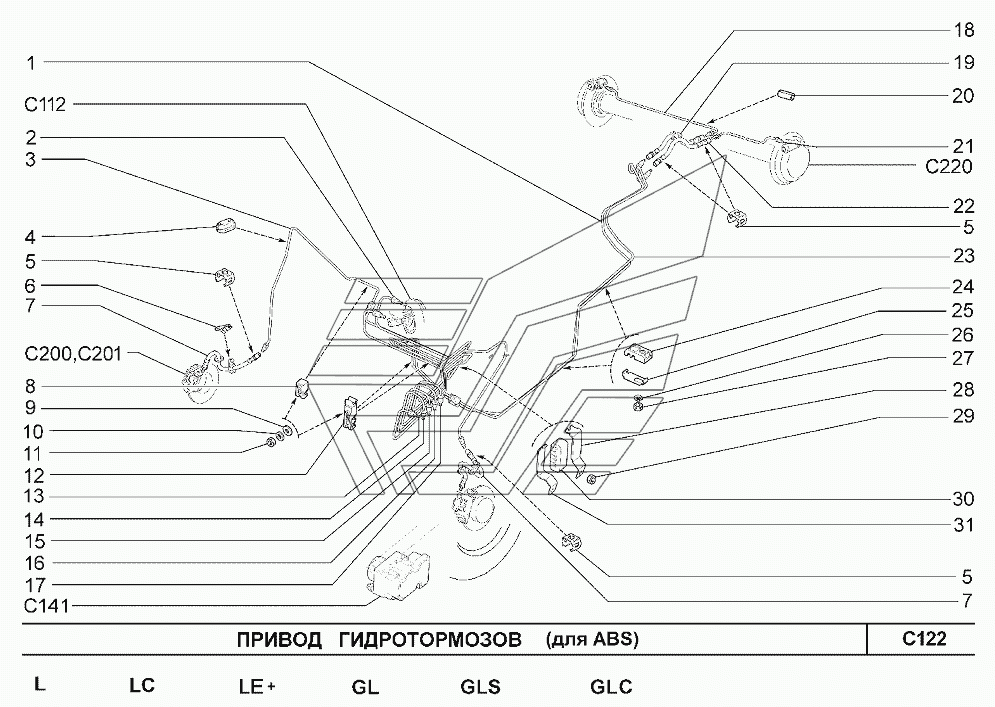 1
C112
2
3
4
5
6
7
C200,C201
8
9
10
11
12
13
14
15
16
17
C141

18
19
20
21
C220
22
5
23
24
25
26
27
28
29
30
31
5
7

ПРИВОД ГИДРОТОРМОЗОВ (для ABS)
C122

L LC LE+ GL GLS GLC