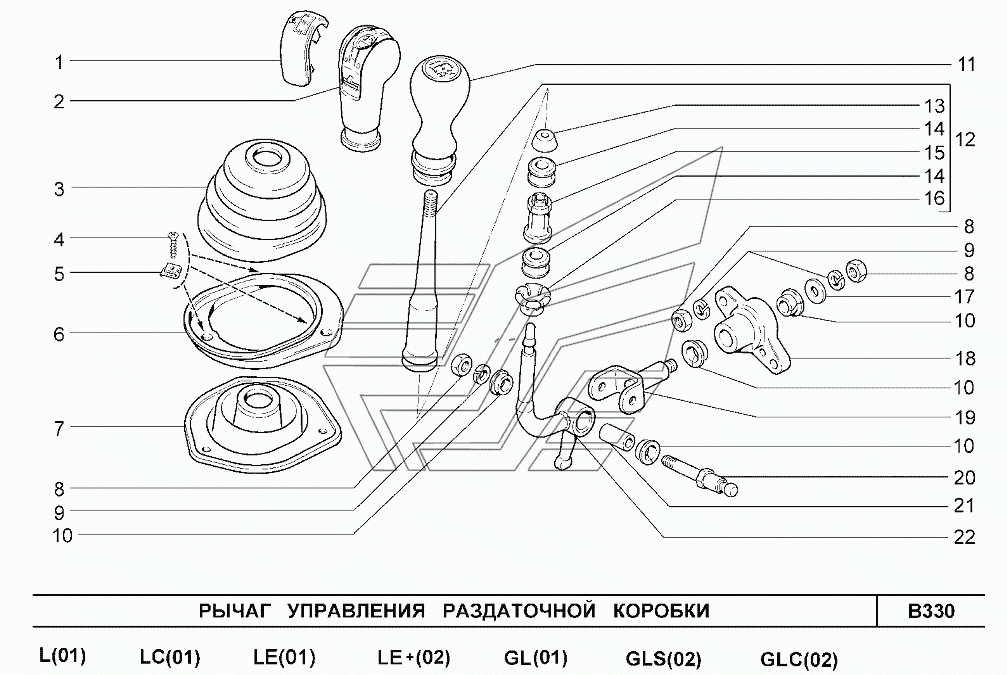 1
2
3
4
5
6
7
8
9
10
11
13
14
15
14
16
12
8
9
8
17
10
18
10
19
10
20
21
22

РЫЧАГ УПРАВЛЕНИЯ РАЗДАТОЧНОЙ КОРОБКИ
B330

L(01) LC(01) LE(01) LE+(02) GL(01) GLS(02) GLC(02)