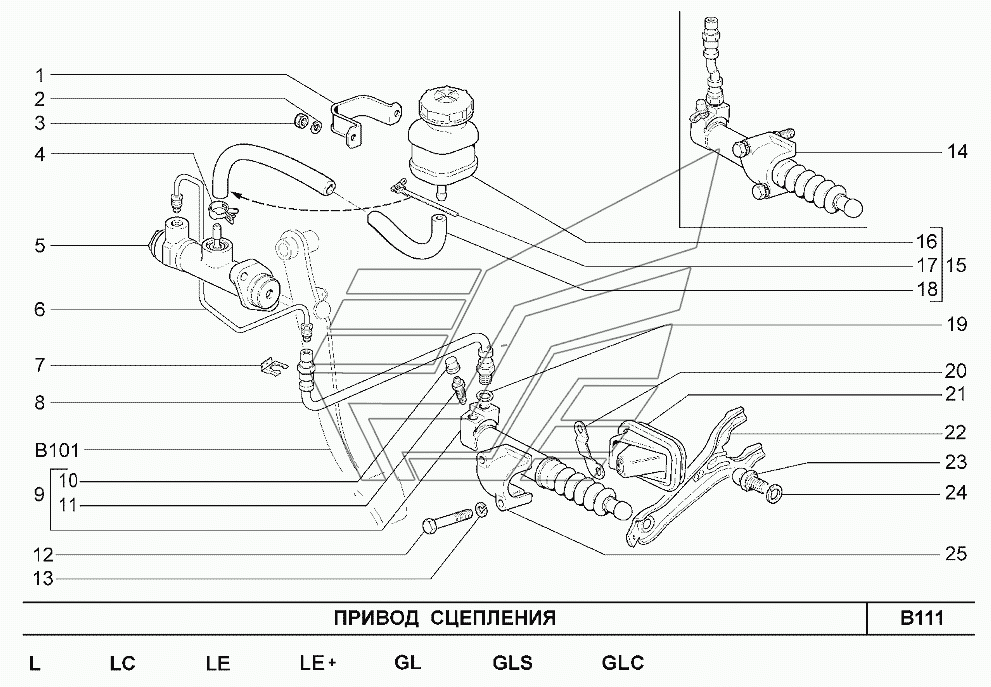 1
2
3
4
5
6
7
8
B101
9
10
11
12
13
14
16
17
18
15
19
20
21
22
23
24
25

ПРИВОД СЦЕПЛЕНИЯ

B111

L LC LE LE+ GL GLS GLC