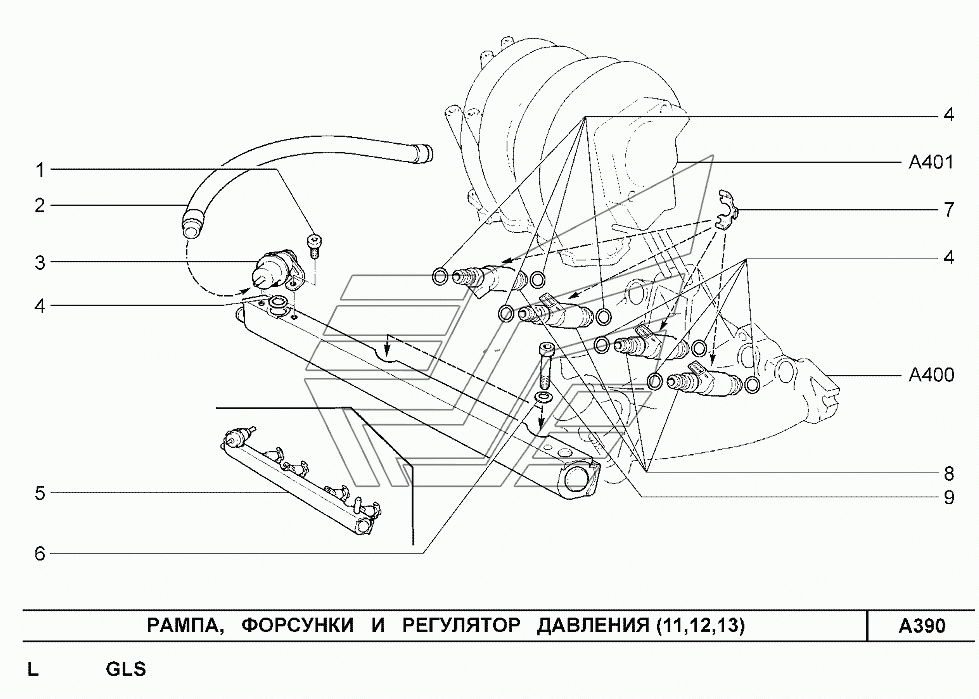 1
2
3
4
5
6
4
A401
7
4
A400
8
9

РАМПА, ФОРСУНКИ И РЕГУЛЯТОР ДАВЛЕНИЯ (11,12,13)

A390

L GLS