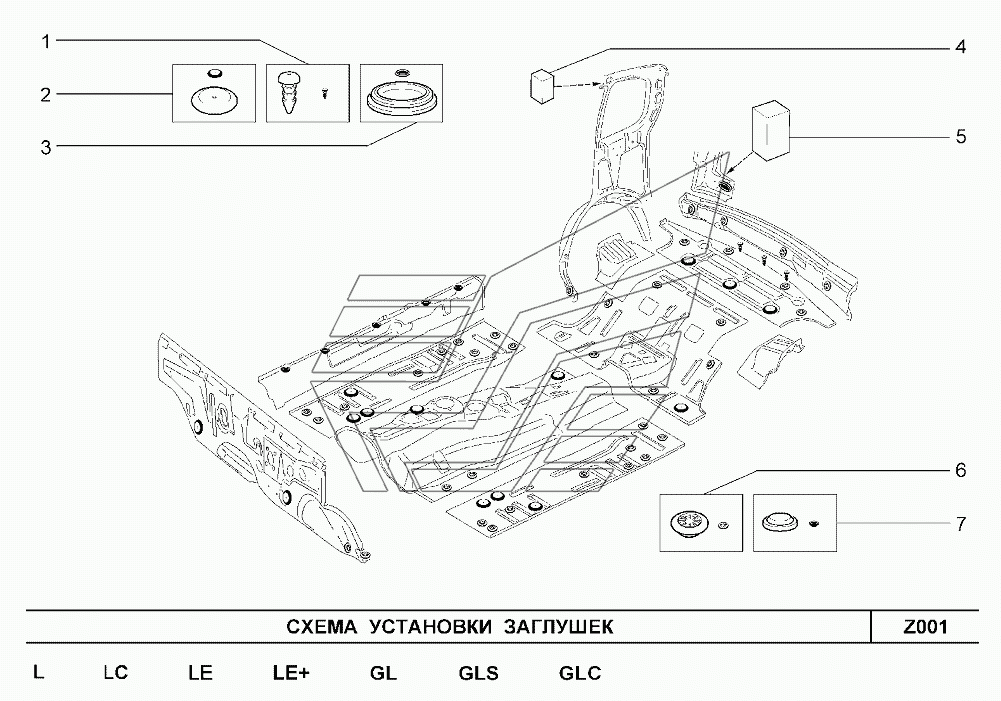 1
2
3
4
5
6
7

СХЕМА УСТАНОВКИ ЗАГЛУШЕК

Z001

L LC LE LE+ GL GLS GLC