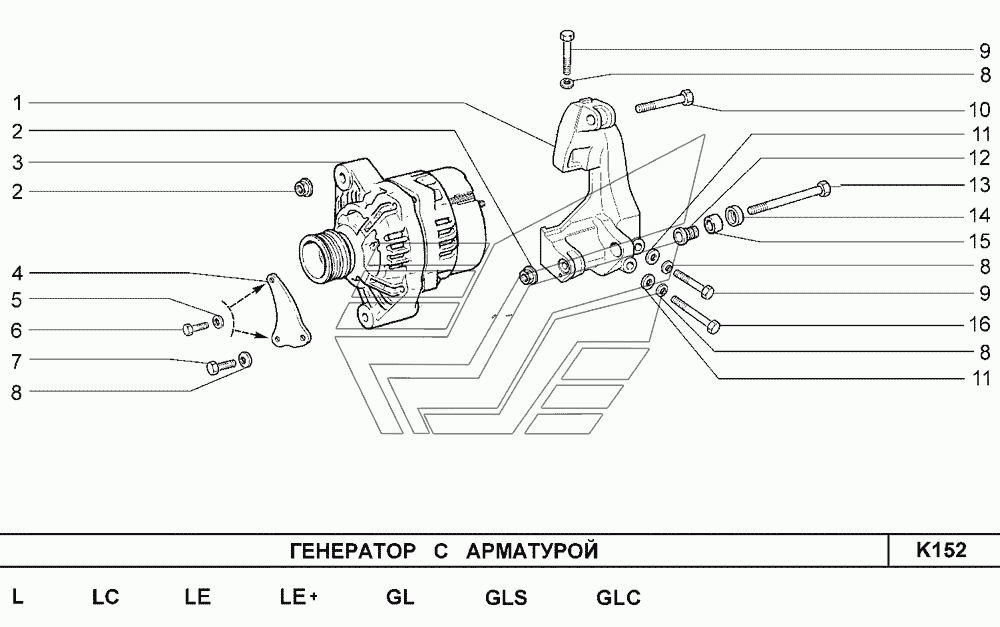 1
2
3
2
4
5
6
7
8
9
8
10
11
12
13
14
15
8
9
16
8
11

ГЕНЕРАТОР С АРМАТУРОЙ

K152

L LC LE LE+ GL GLS GLC