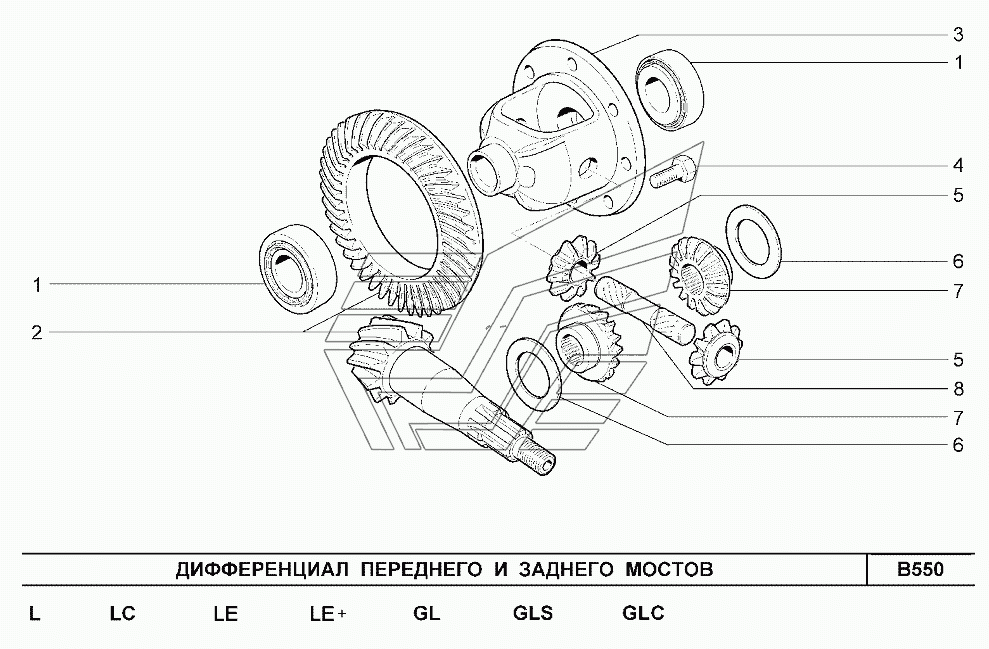 3
1
4
5
6
7
5
8
7
6
1
2

ДИФФЕРЕНЦИАЛ ПЕРЕДНЕГО И ЗАДНЕГО МОСТОВ
B550

L LC LE LE+ GL GLS GLC