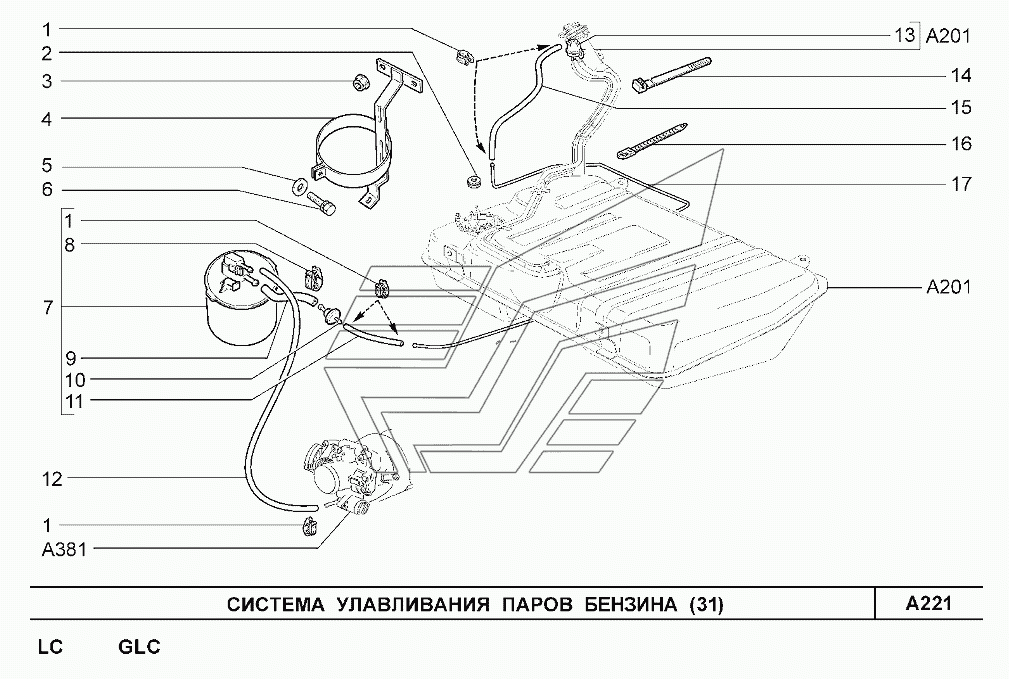 1
2
3
4
5
6
1
8
7
9
10
11
12
1
A381

13 A201
14
15
16
17
A201

СИСТЕМА УЛАВЛИВАНИЯ ПАРОВ БЕНЗИНА (31)
A221

LC GLC