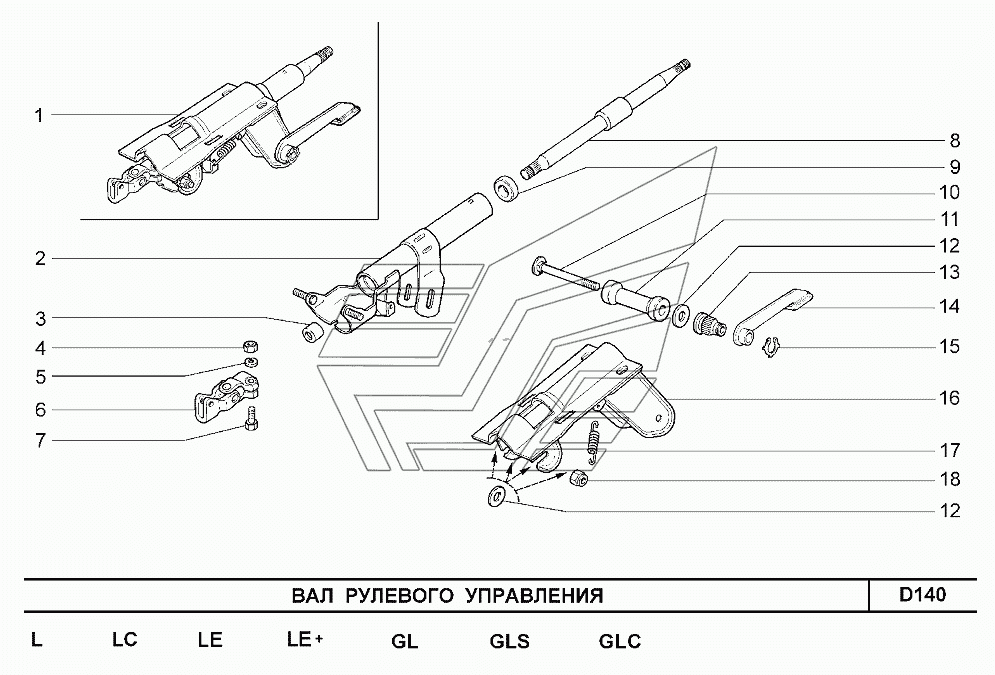 1
2
3
4
5
6
7
8
9
10
11
12
13
14
15
16
17
18
12

ВАЛ РУЛЕВОГО УПРАВЛЕНИЯ

D140

L LC LE LE+ GL GLS GLC