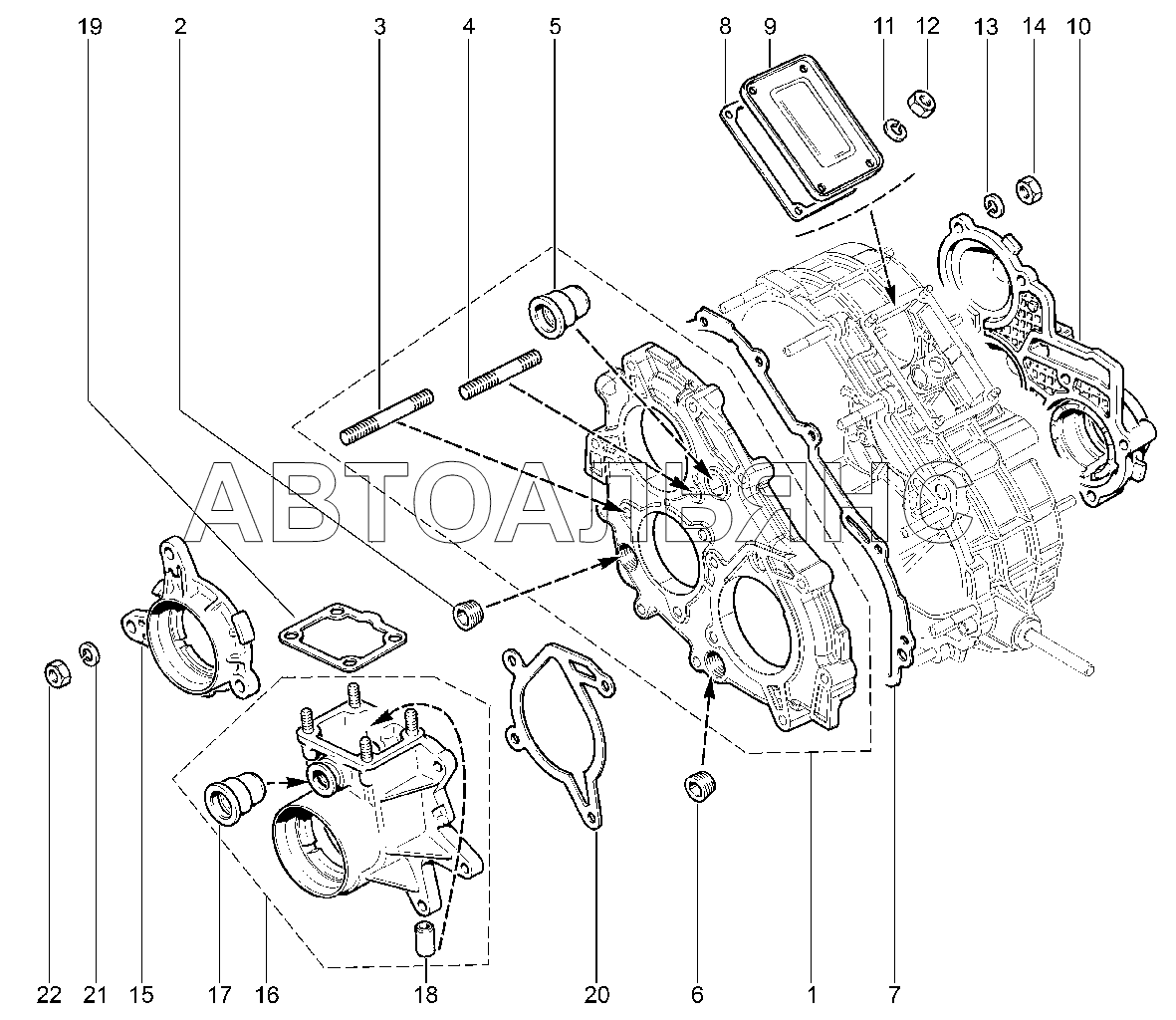 19 2 3 4 5 8 9 11 12 13 14 10

АВТОАЛЬЯНС

22 21 15 17 16 18 20 6 1 7