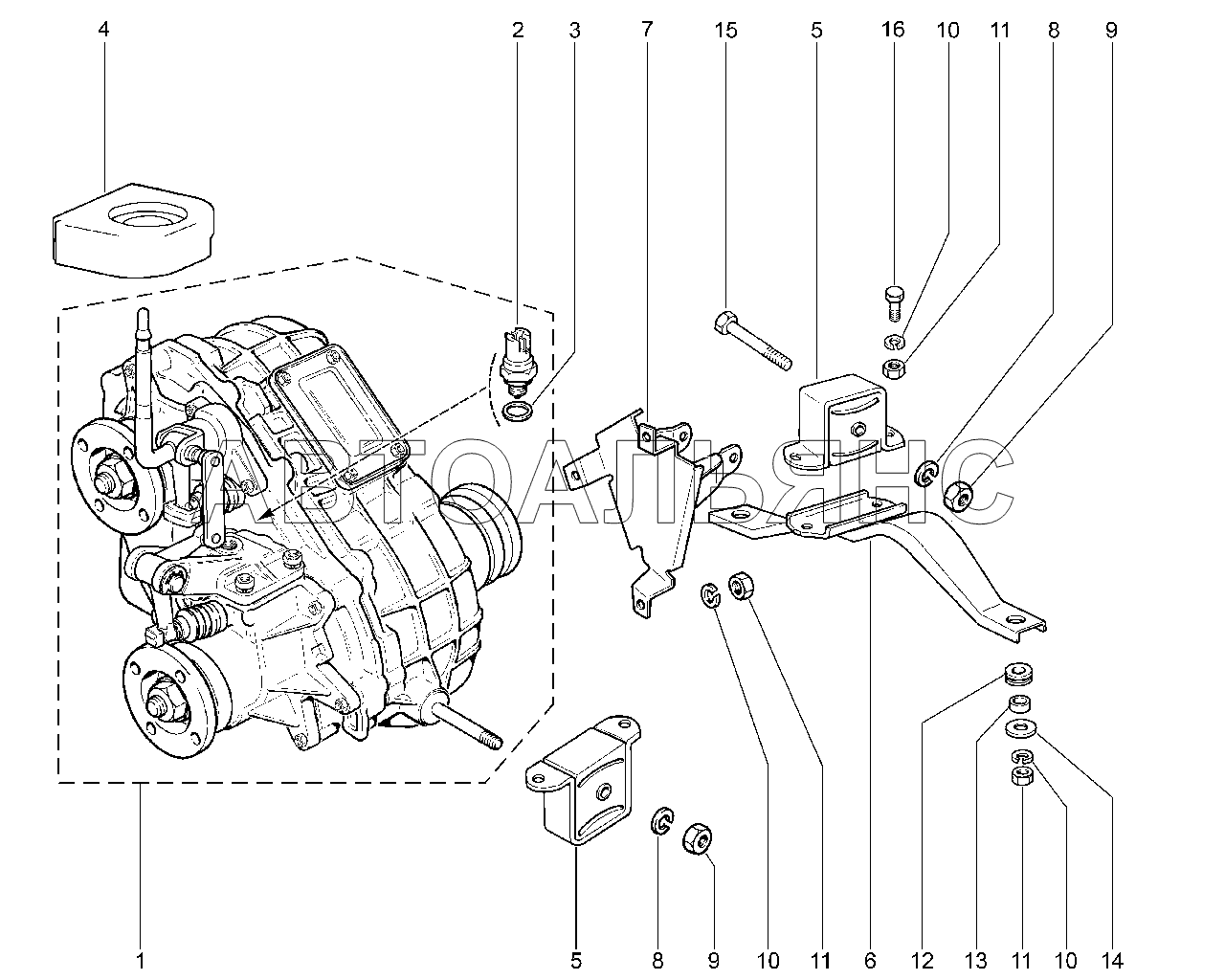 4 2 3 7 15 5 16 10 11 8 9

АВТОАЛЬЯНС

1 5 8 9 10 11 6 12 13 11 10 14