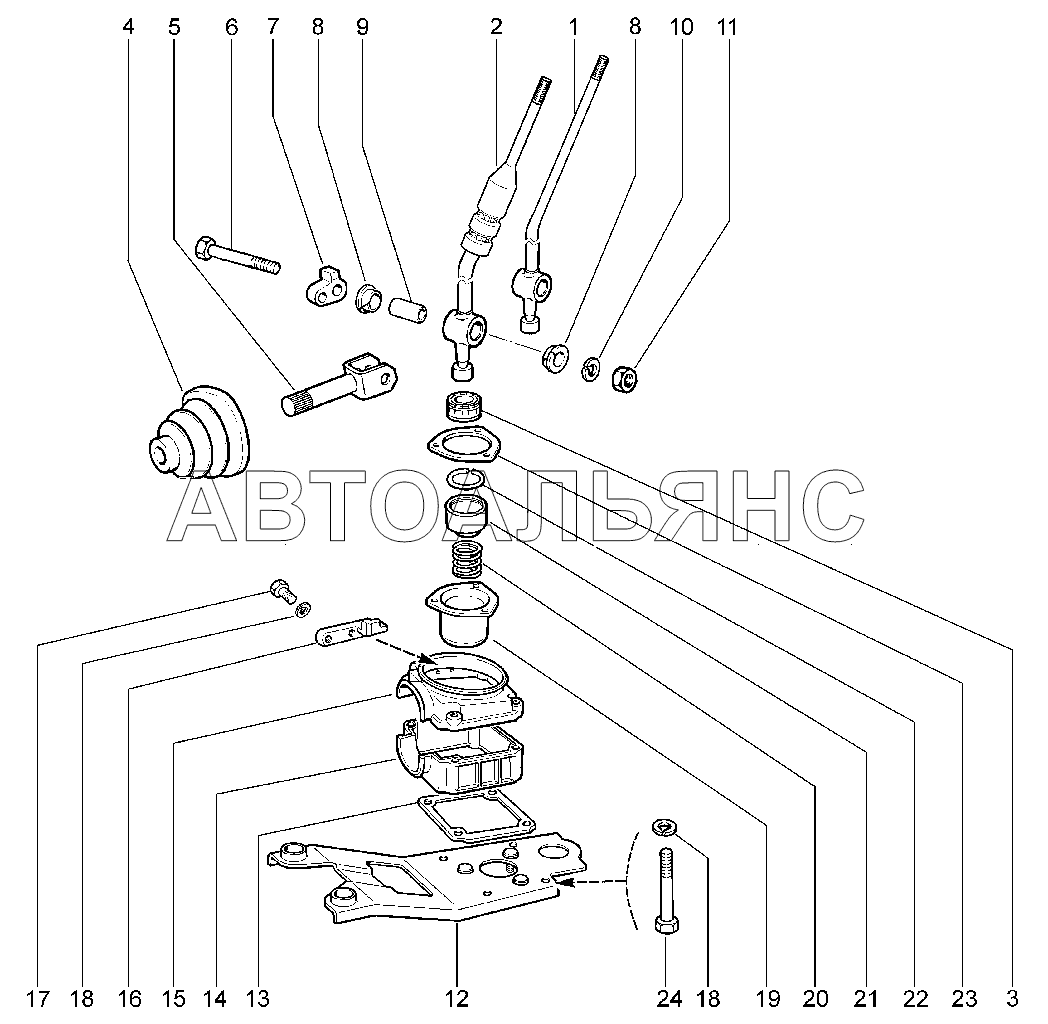 4 5 6 7 8 9 2 1 8 10 11

АВТОАЛЬЯНС

17 18 16 15 14 13 12 24 18 19 20 21 22 23 3