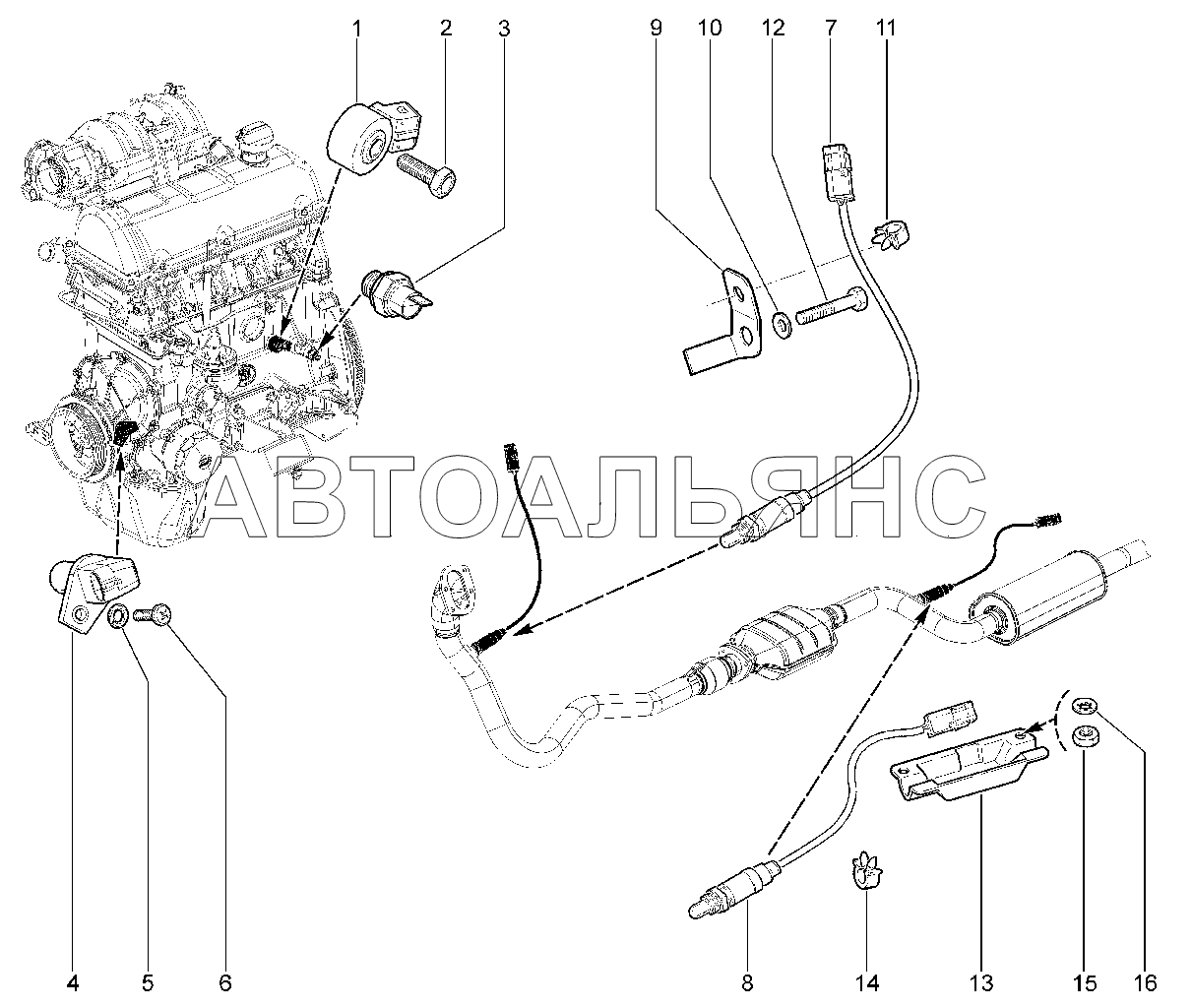 1
2
3
9
10
12
7
11
АВТОАЛЬЯНС
4
5
6
8
14
13
15
16