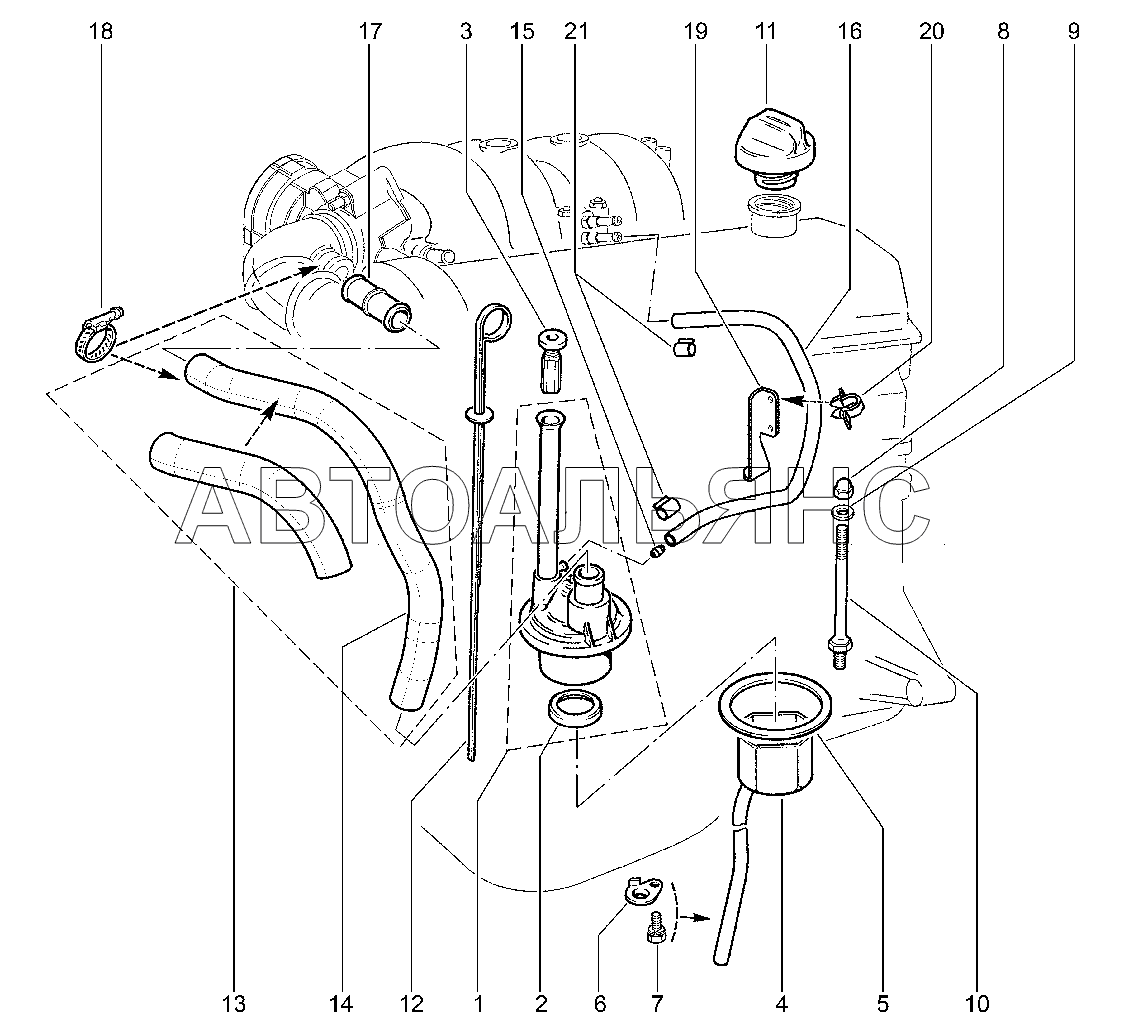 18 17 3 15 21 19 11 16 20 8 9

АВТОАЛЬЯНС

13 14 12 1 2 6 7 4 5 10