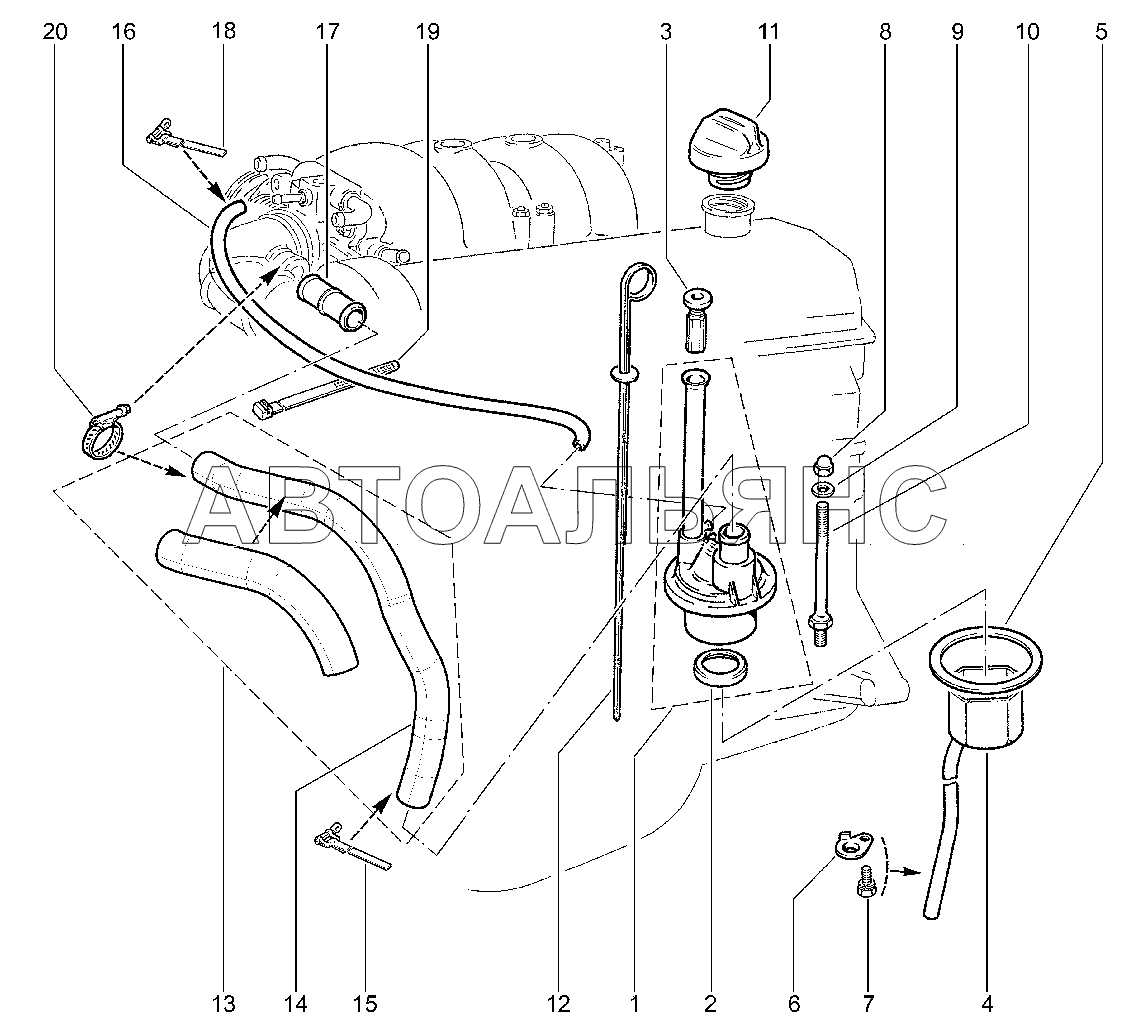 20 16 18 17 19 3 11 8 9 10 5

АВТОАЛЬЯНС

13 14 15 12 1 2 6 7 4