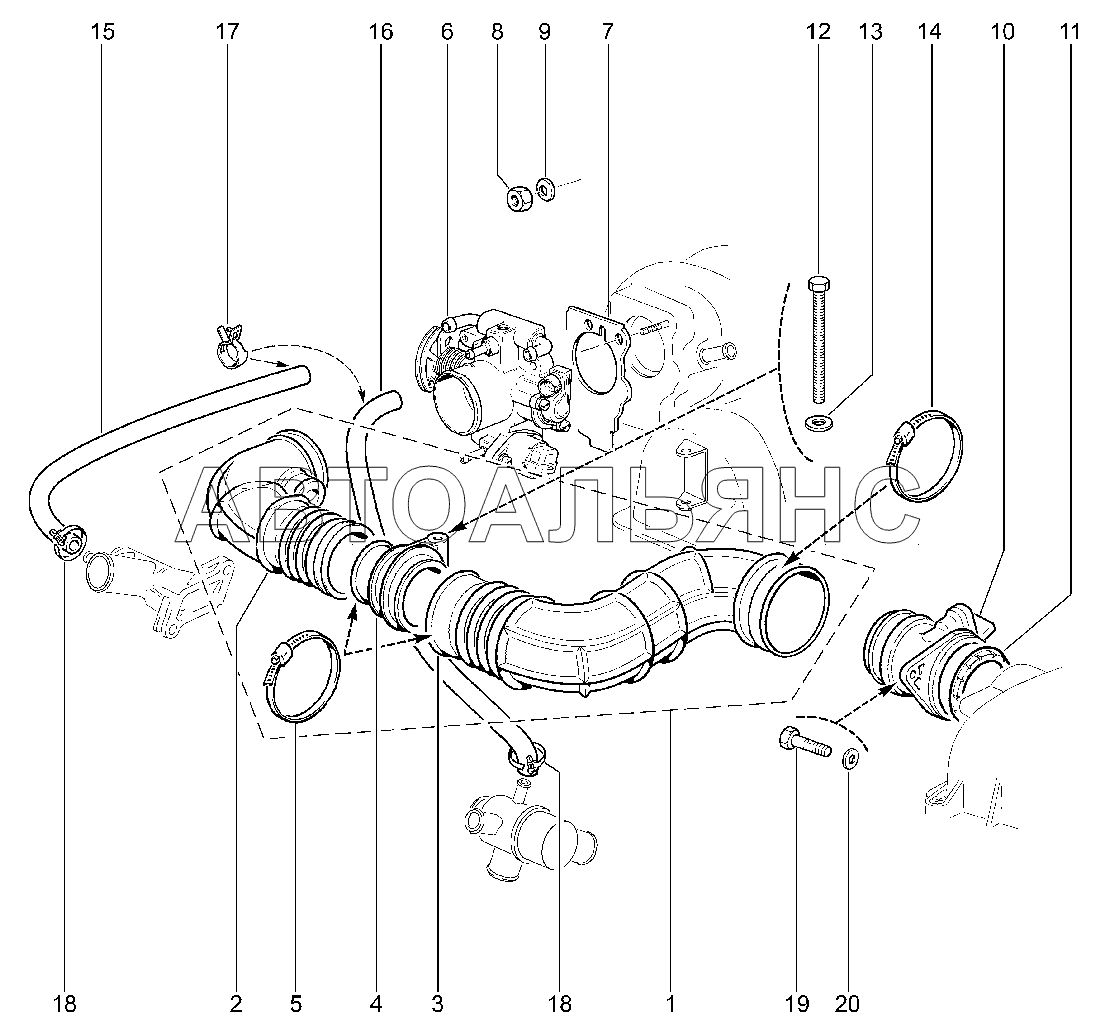 15 17 16 6 8 9 7 12 13 14 10 11

АВТОАЛЬЯНС

18 2 5 4 3 18 1 19 20