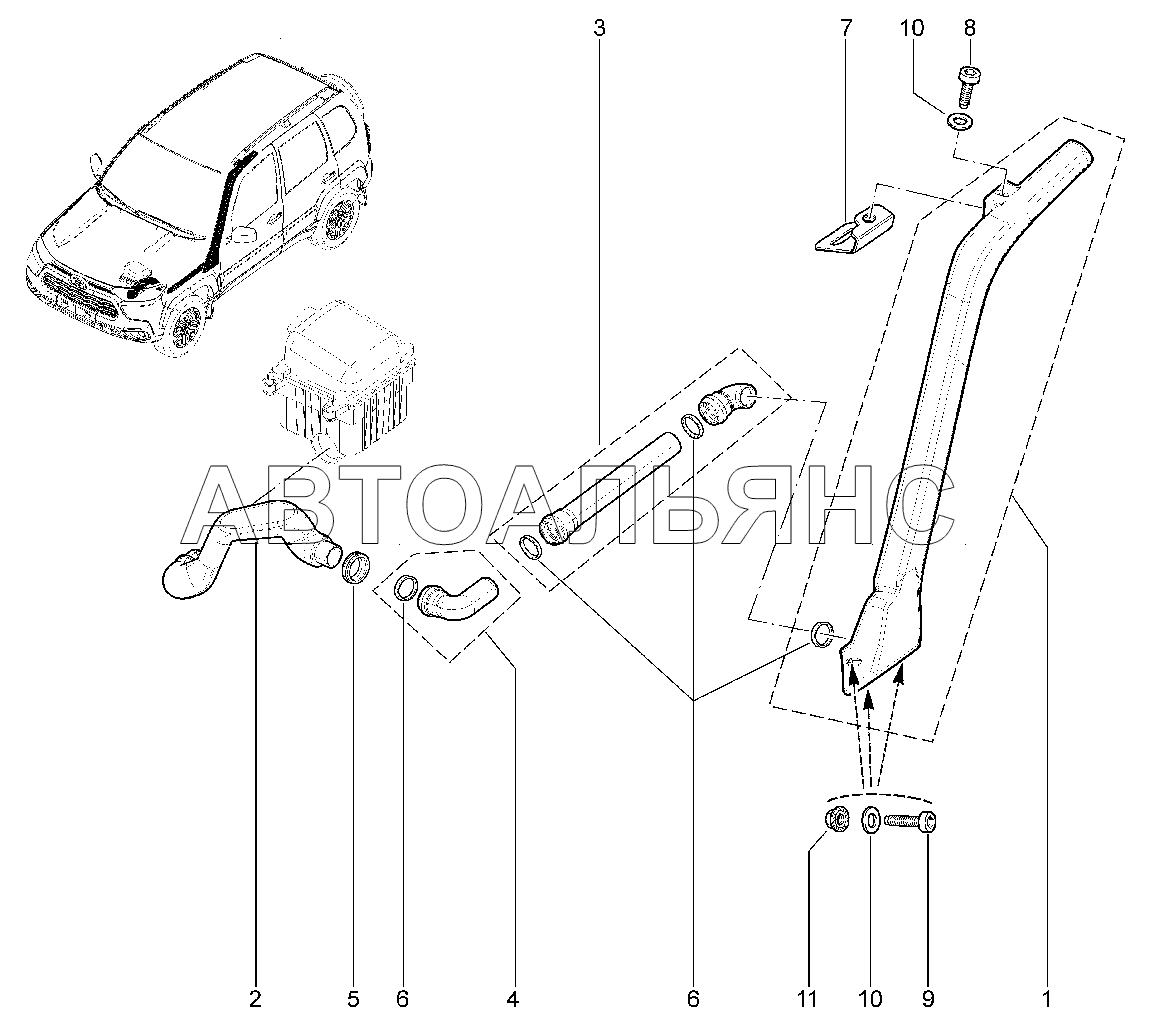 3
7
10
8

АВТОАЛЬЯНС

2
5
6
4
6
11
10
9
1