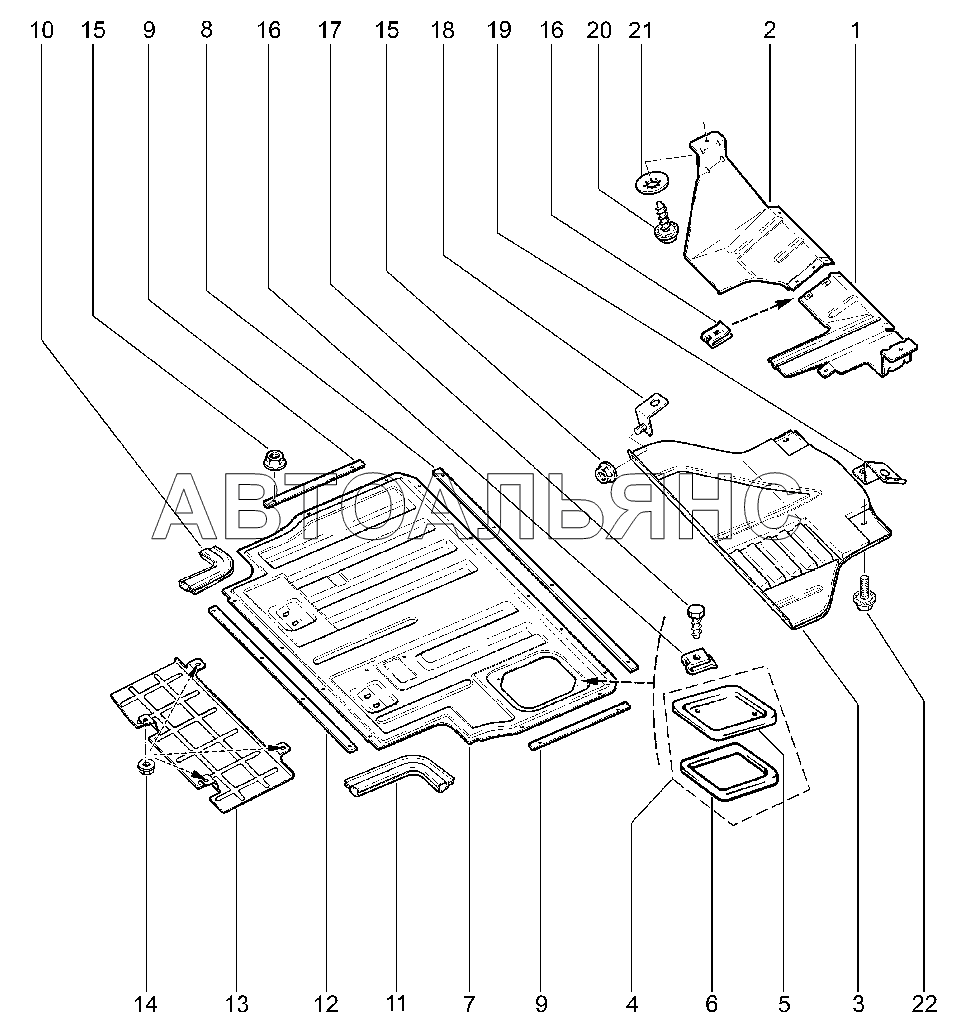 10 15 9 8 16 17 15 18 19 16 20 21 2 1

АВТОАЛЬЯНС

14 13 12 11 7 9 4 6 5 3 22