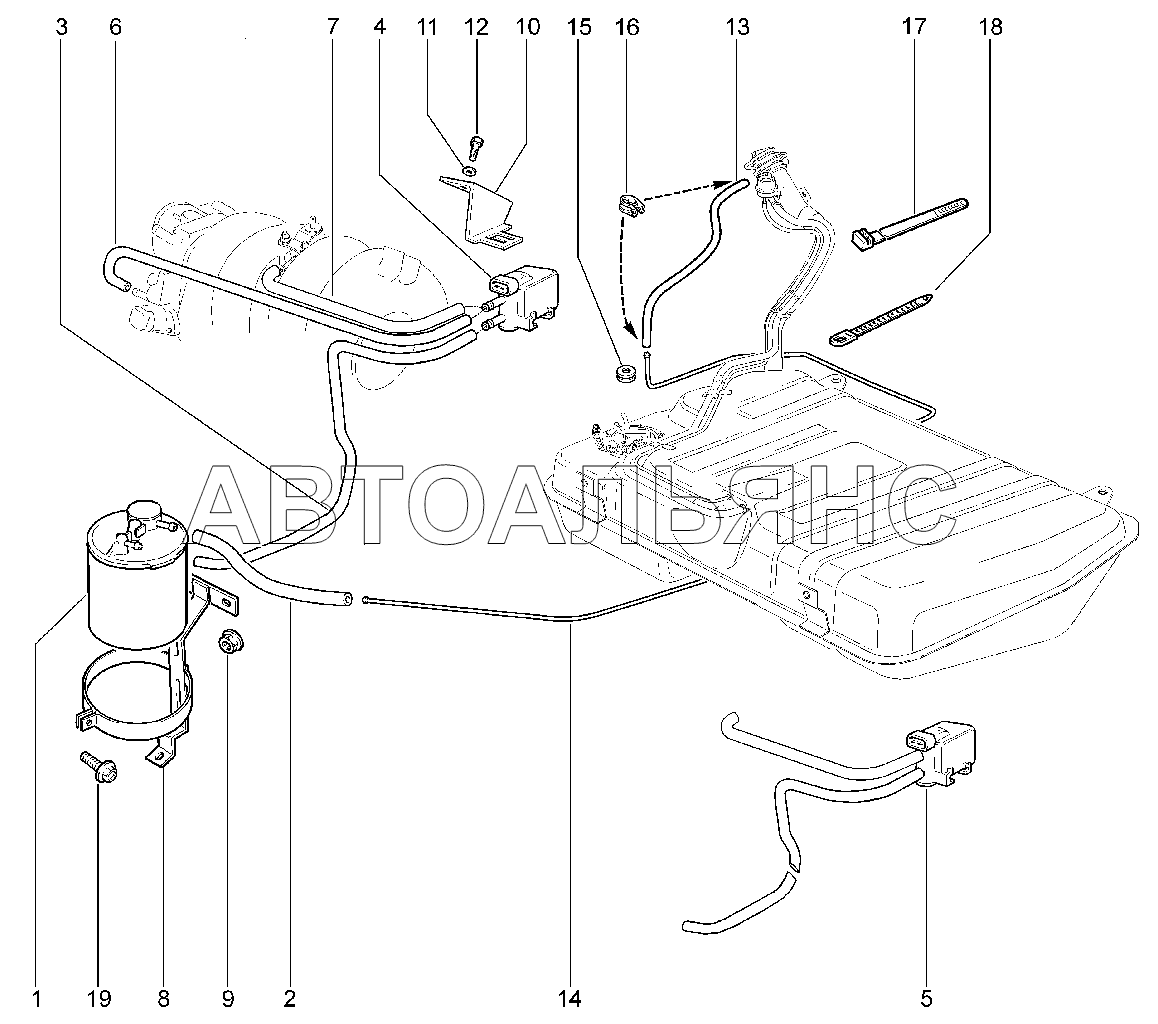 3 6 7 4 11 12 10 15 16 13 17 18

АВТОАЛЬЯНС

1 19 8 9 2 14 5