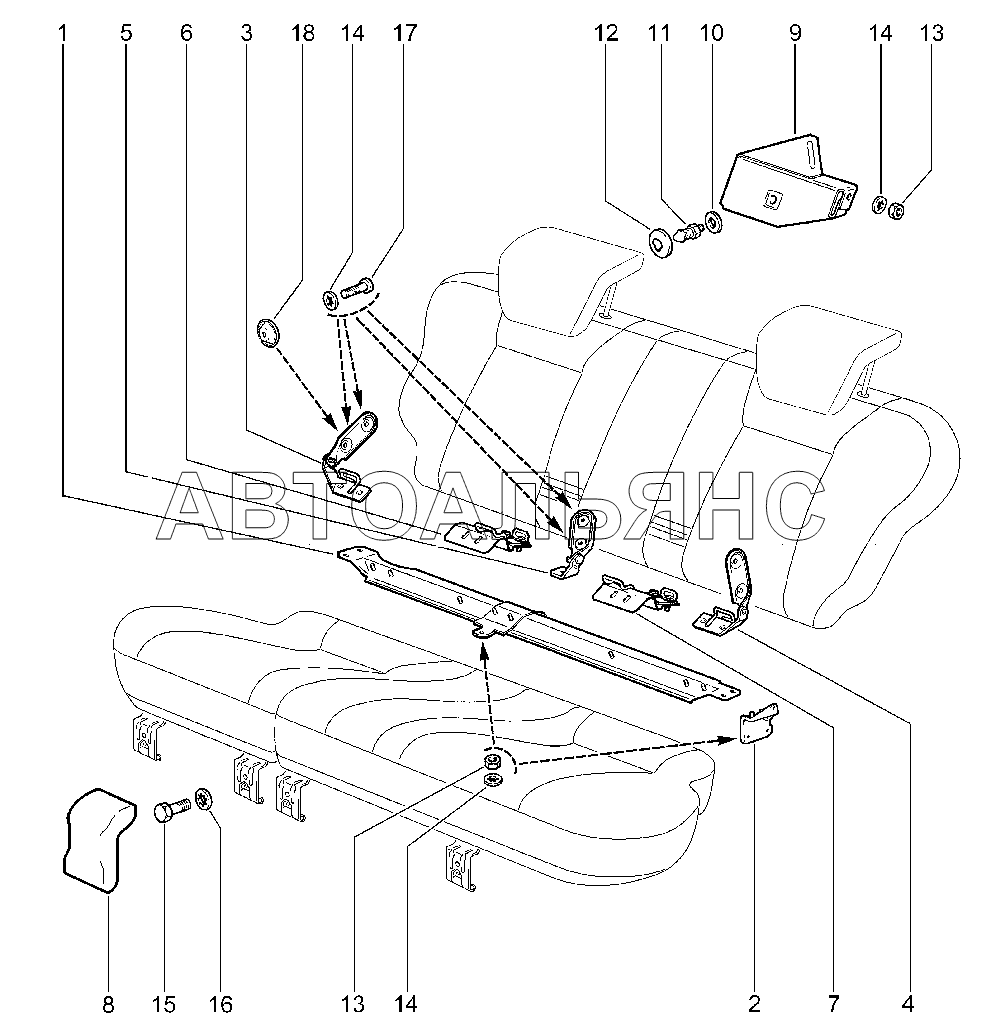 1 5 6 3 18 14 17 12 11 10 9 14 13

АВТОАЛЬЯНС

8 15 16 13 14 2 7 4