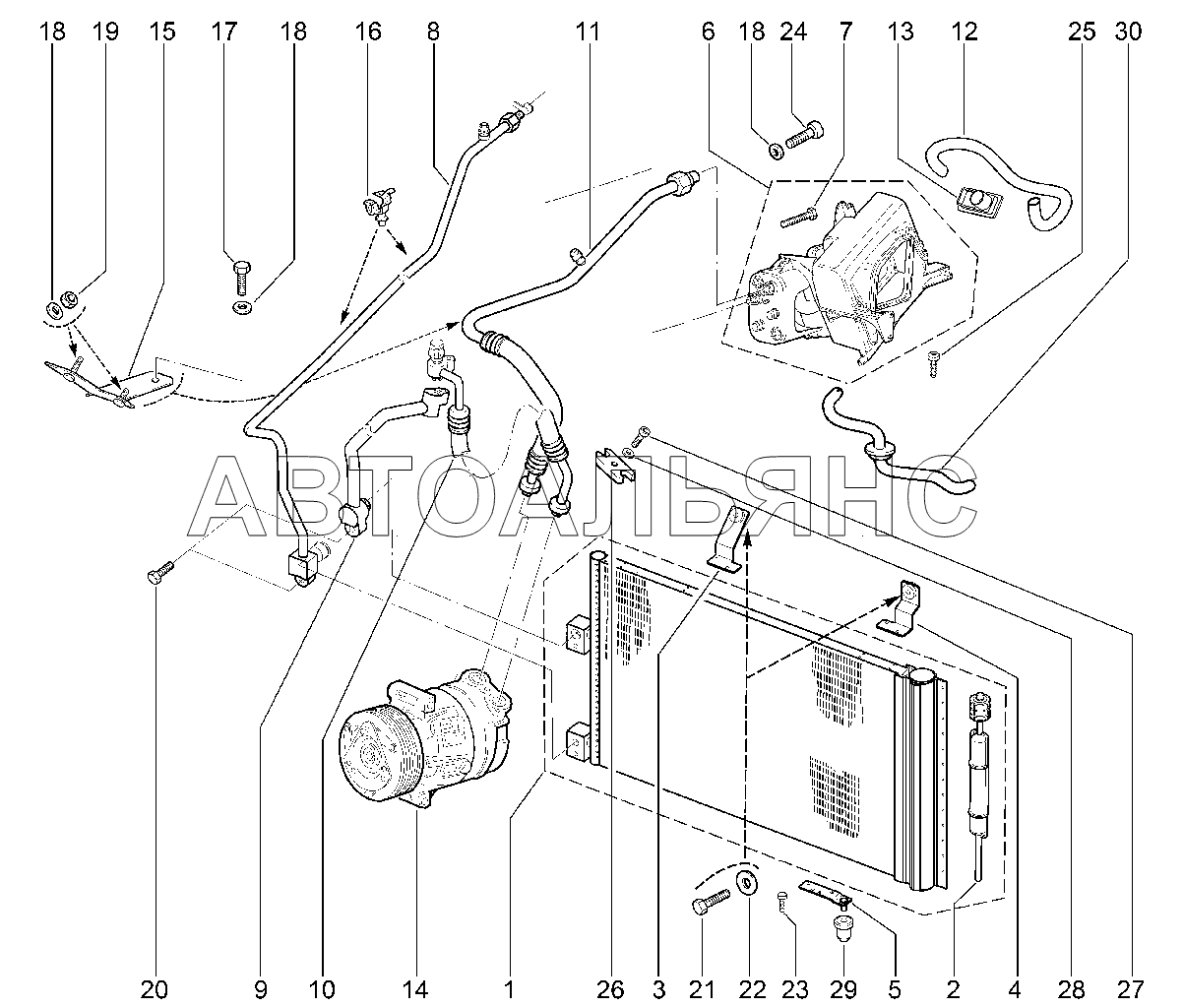 18 19 15 17 18 16 8 11 6 18 24 7 13 12 25 30

АВТОАЛЬЯНС

20 9 10 14 1 26 3 21 22 23 29 5 2 4 28 27