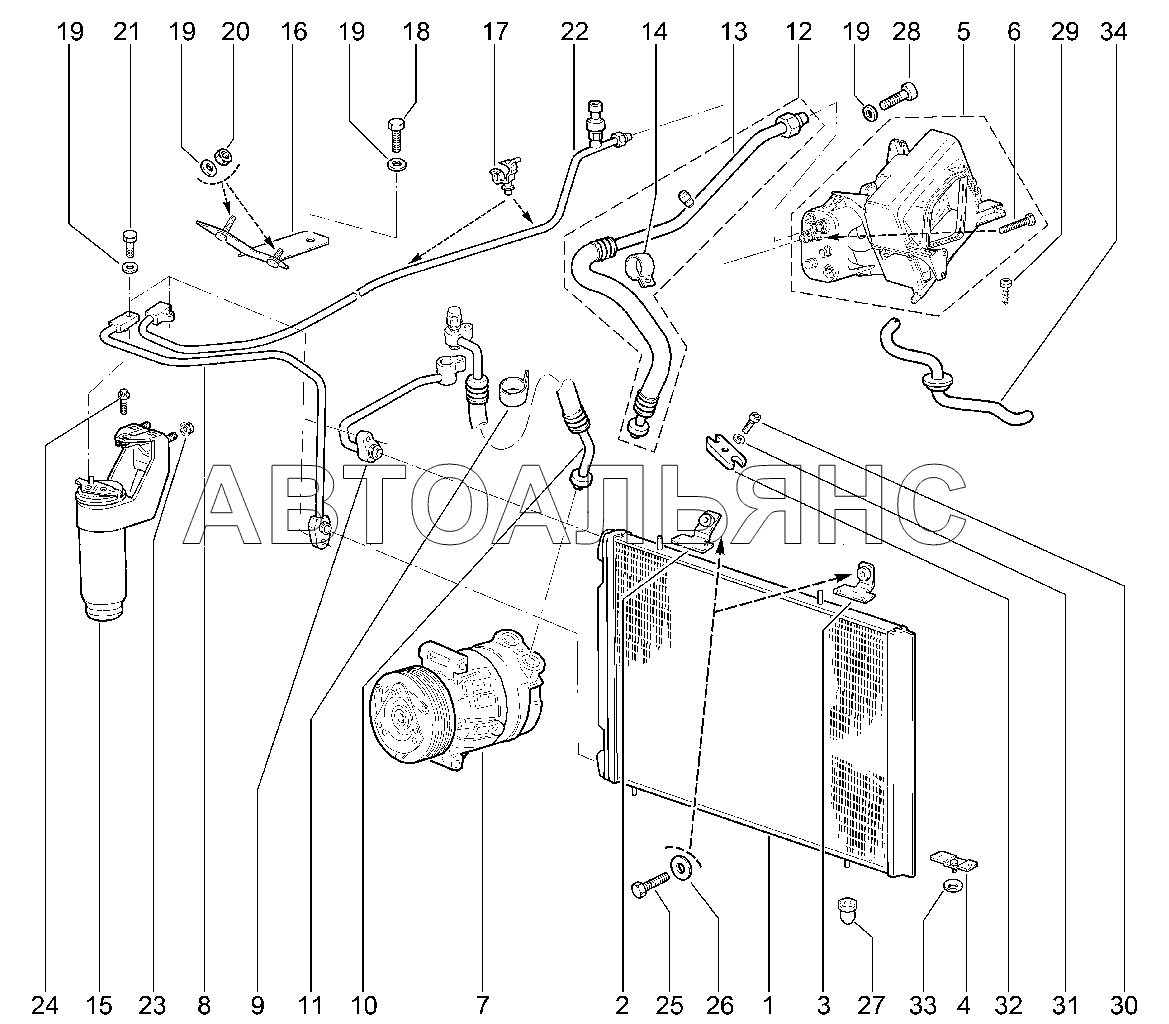 19 21 19 20 16 19 18 17 22 14 13 12 19 28 5 6 29 34

АВТОАЛЬЯНС

24 15 23 8 9 11 10 7 2 25 26 1 3 27 33 4 32 31 30