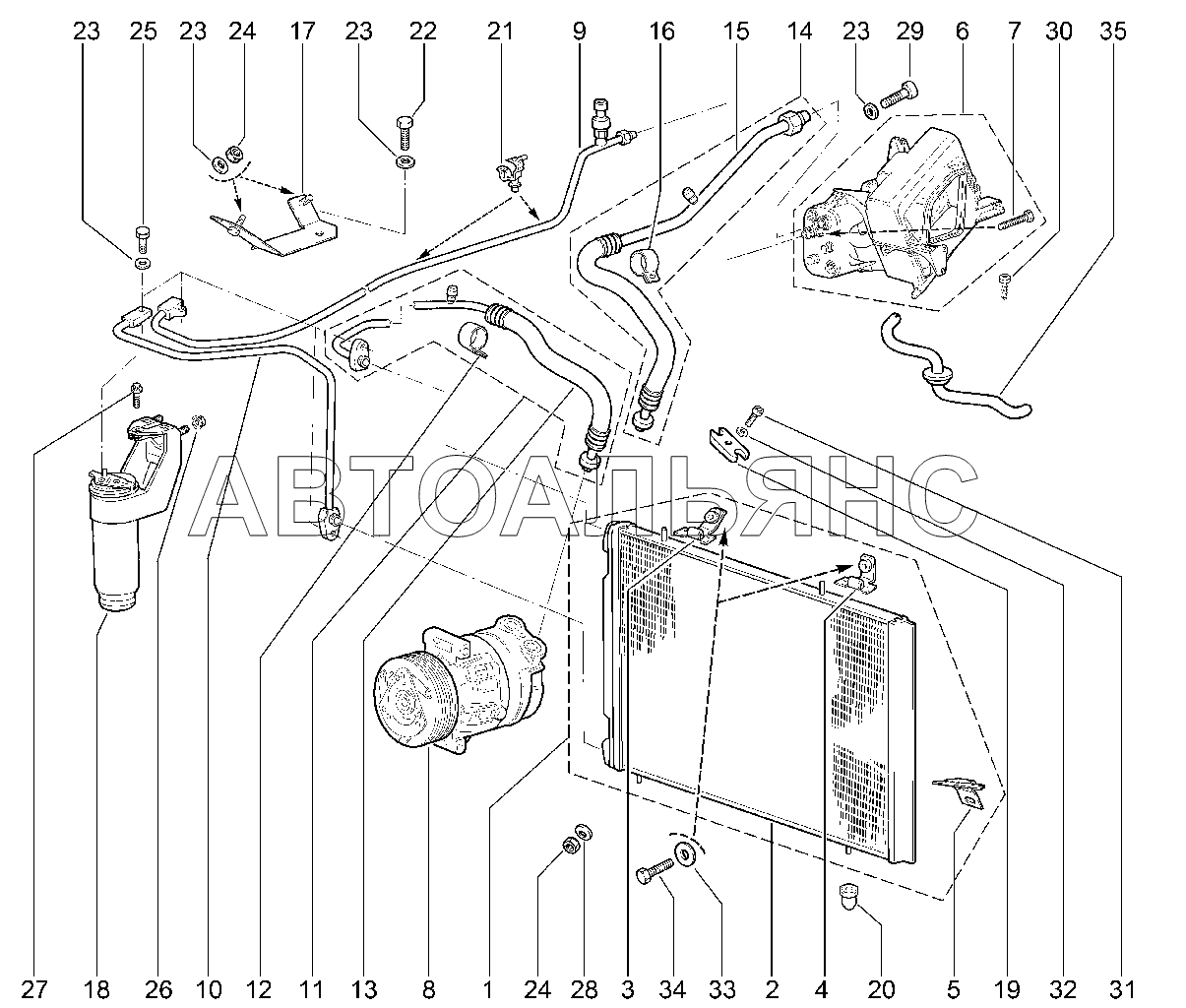 23 25 23 24 17 23 22 21 9 16 15 14 23 29 6 7 30 35

АВТОАЛЬЯНС

27 18 26 10 12 11 13 8 1 24 28 3 34 33 2 4 20 5 19 32 31