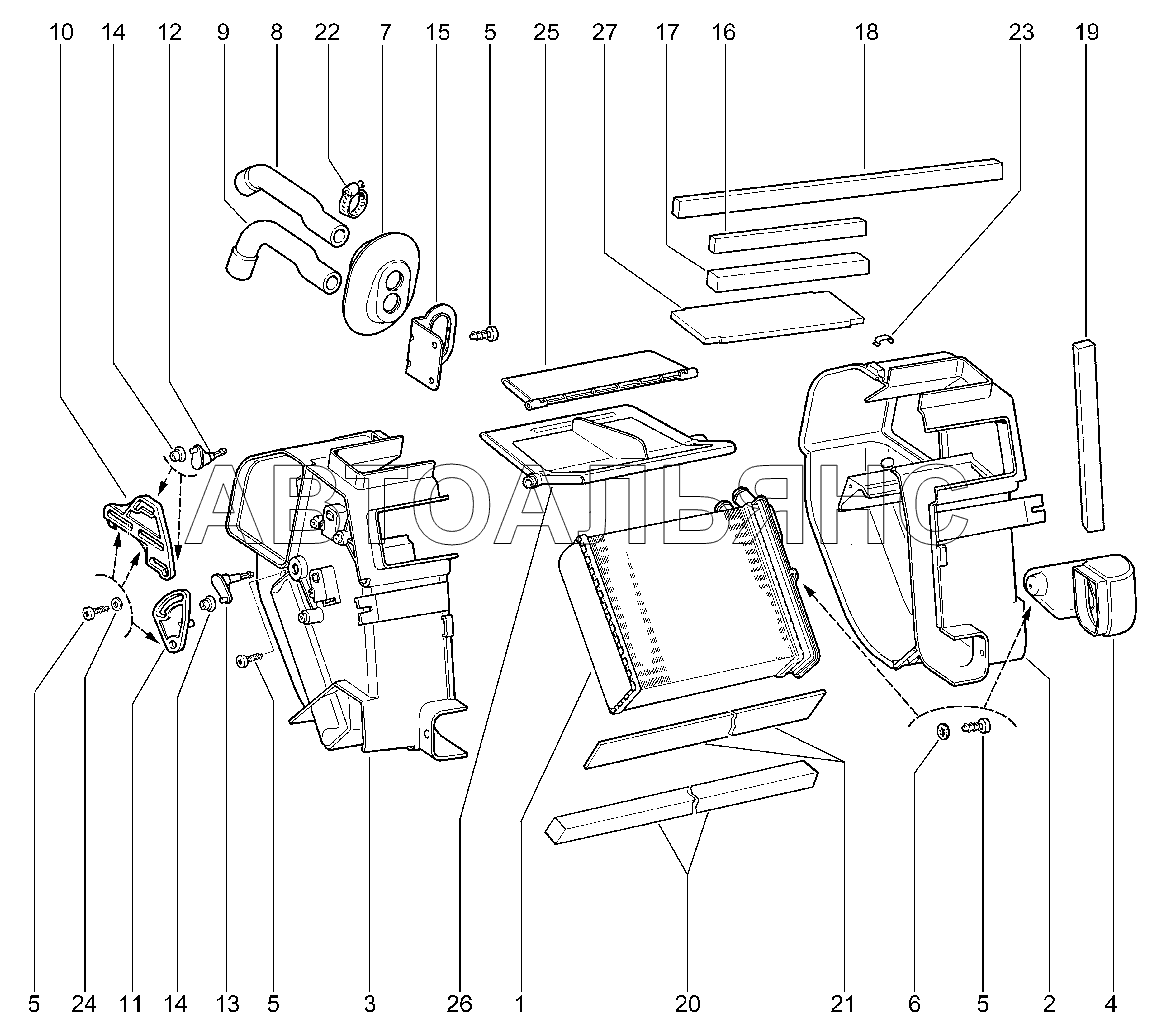 10 14 12 9 8 22 7 15 5 25 27 17 16 18 23 19

АВТОАЛЬЯНС

5 24 11 14 13 5 3 26 1 20 21 6 5 2 4