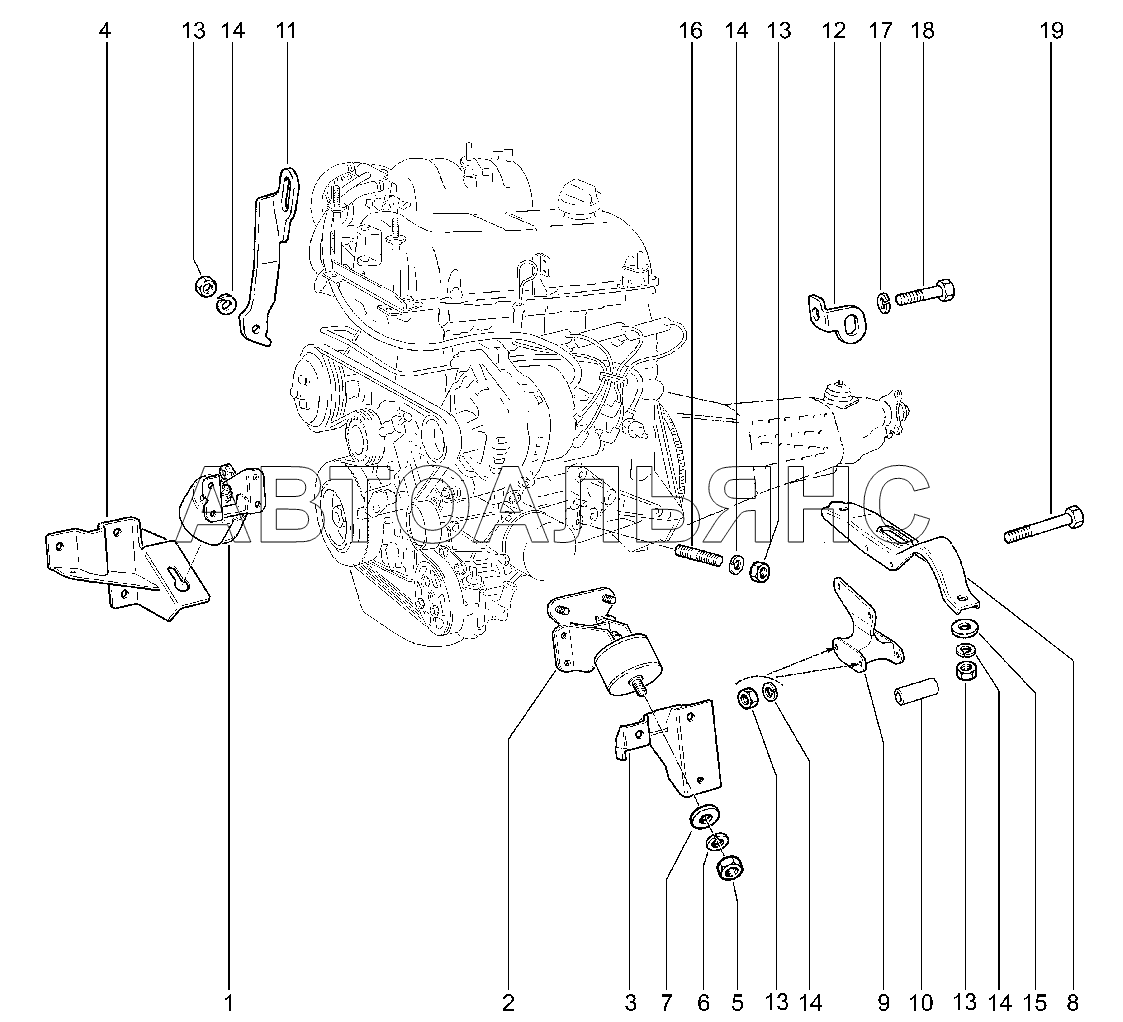 4 13 14 11 16 14 13 12 17 18 19

АВТОАЛЬЯНС

1 2 3 7 6 5 13 14 9 10 13 14 15 8